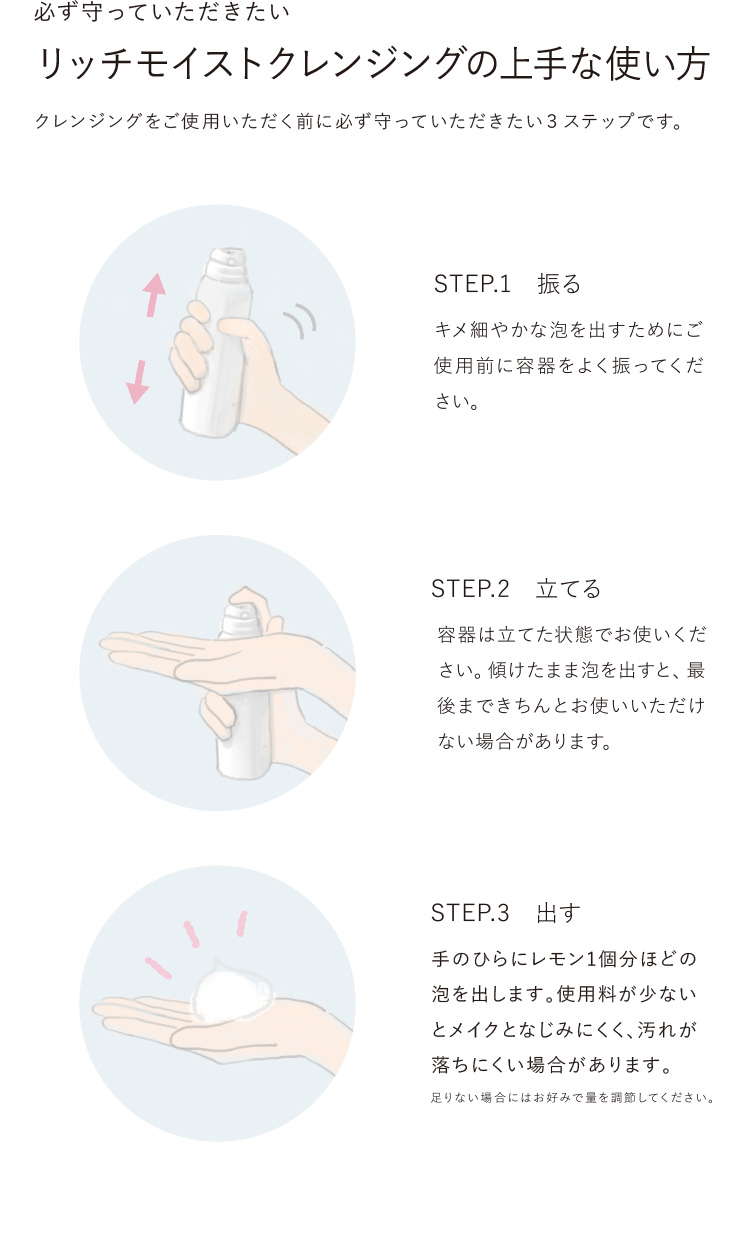 必ず守っていただきたい

リッチモイストクレンジングの上手な使い方

クレンジングをご使用いただく前に必ず守っていただきたい３ステップです。

STEP.1　振る

キメ細やかな泡を出すためにご使用前に容器をよく振ってください。

STEP.2　立てる

容器は立てた状態でお使いください。傾けたまま泡を出すと、最後まできちんとお使いいただけない場合があります。

STEP.3　出す

手のひらにレモン1個分ほどの泡を出します。使用料が少ないとメイクとなじみにくく、汚れが落ちにくい場合があります。

足りない場合にはお好みで量を調節してください。