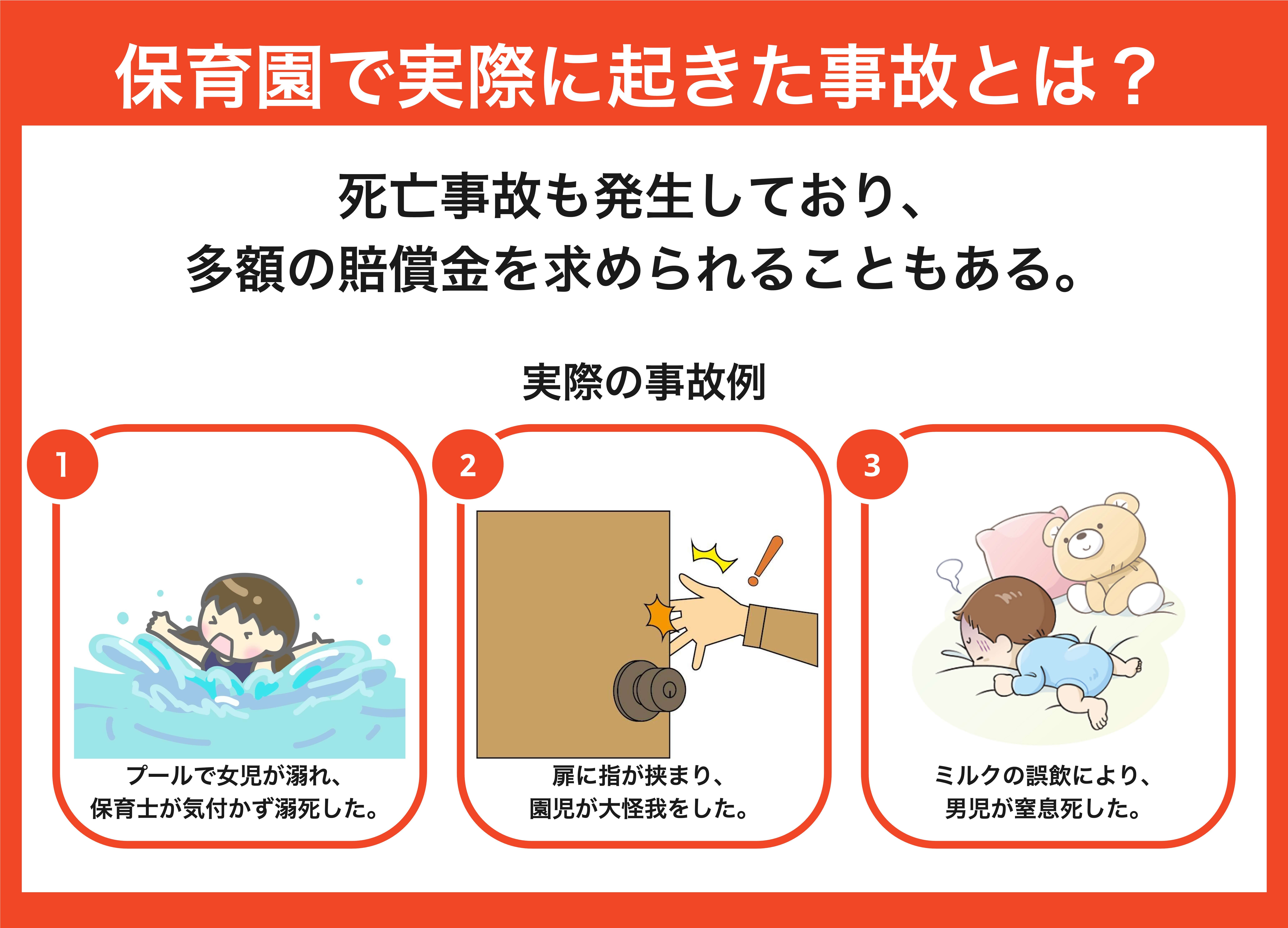 保育園で実際に起きた事故とは？

死亡事故も発生しており、
多額の賠償金を求められることもある。

実際の事故例

1

プールで女児が溺れ、
保育士が気付かず溺死した。

2

扉に指が挟まり、
園児が大怪我をした。

3

ミルクの誤飲により、
男児が窒息死した。