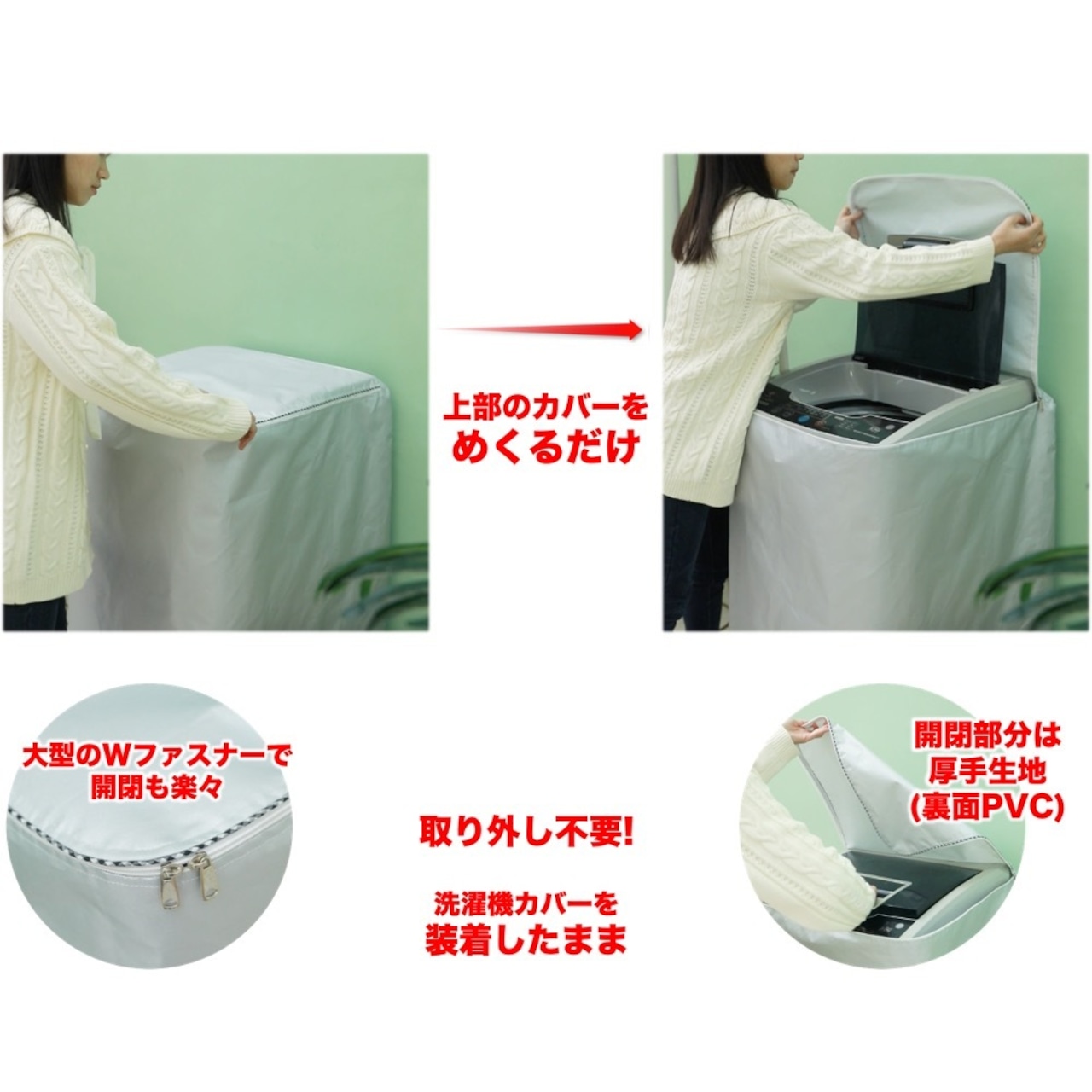 上部のカバーを
めくるだけ

大型のWファスナーで
開閉も楽々

取り外し不要!

洗濯機カバーを
装着したまま

開閉部分は
厚手生地
(裏面PVC)