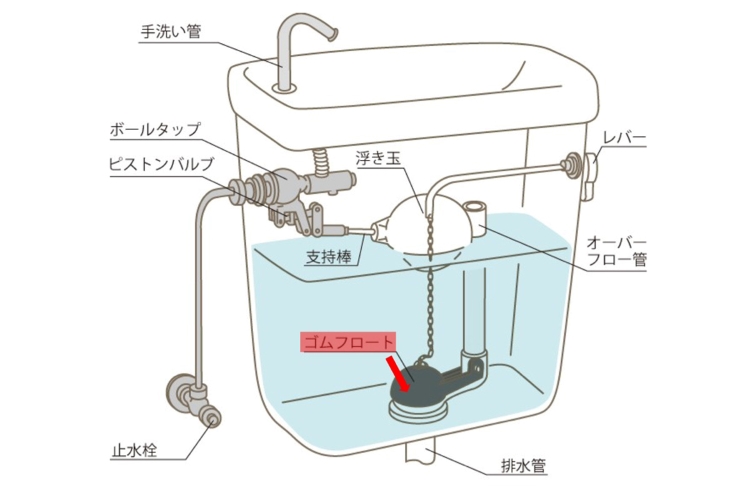 手洗い管

ボールタップ

ピストンバルブ

浮き玉

レバー

支持棒

オーバーフロー管

ゴムフロート

止水栓

排水管