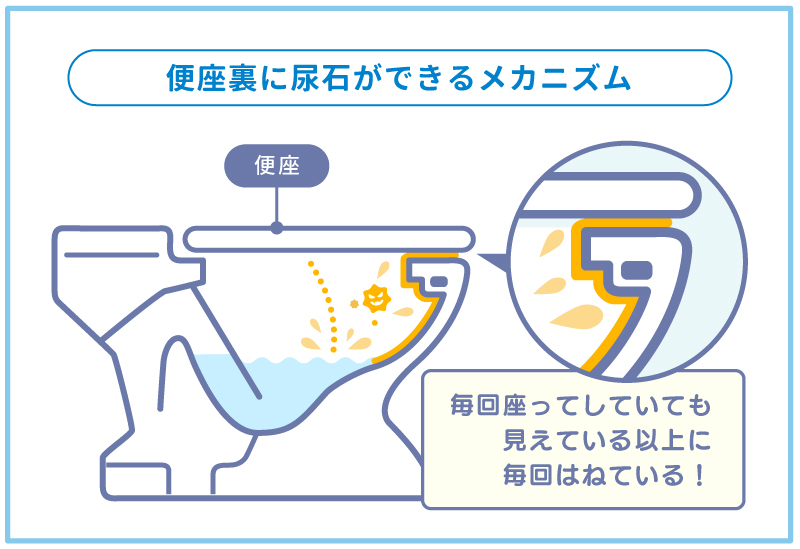 便座裏に尿石ができるメカニズム

便座

毎回座ってしていても
見えている以上に
毎回はねている！