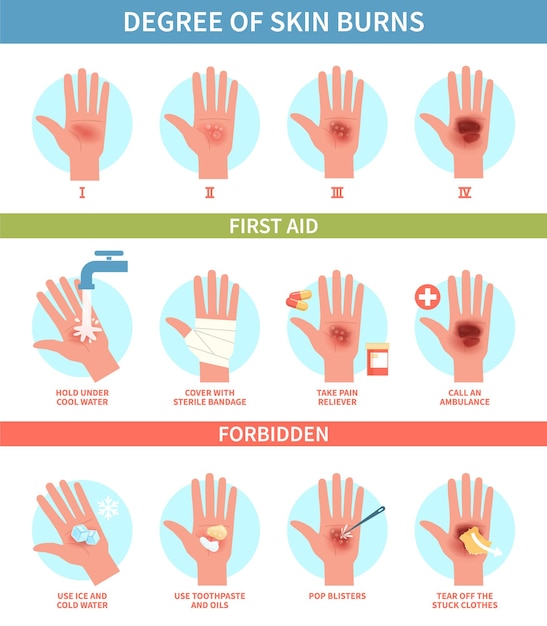 DEGREE OF SKIN BURNS

I

II

III

IV

FIRST AID

HOLD UNDER COOL WATER

COVER WITH STERILE BANDAGE

TAKE PAIN RELIEVER

CALL AN AMBULANCE

FORBIDDEN

USE ICE AND COLD WATER

USE TOOTHPASTE AND OILS

POP BLISTERS

TEAR OFF THE STUCK CLOTHES