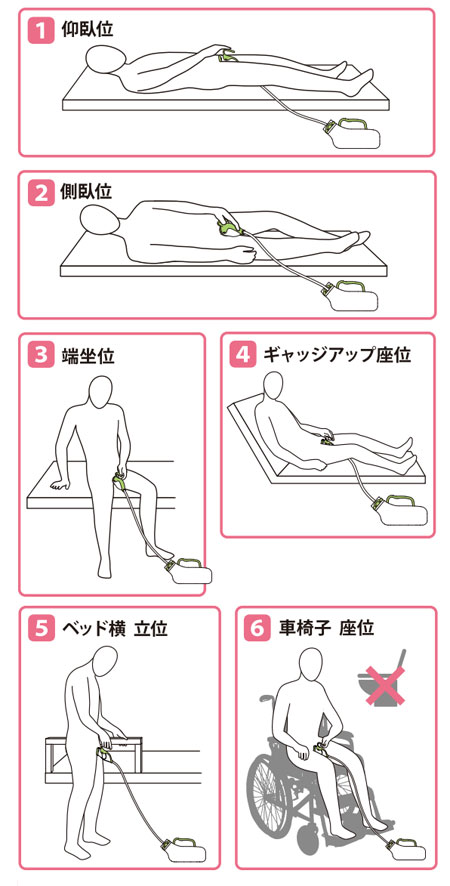 1 仰臥位

2 側臥位

3 端坐位

4 ギャッジアップ座位

5 ベッド横 立位

6 車椅子 座位