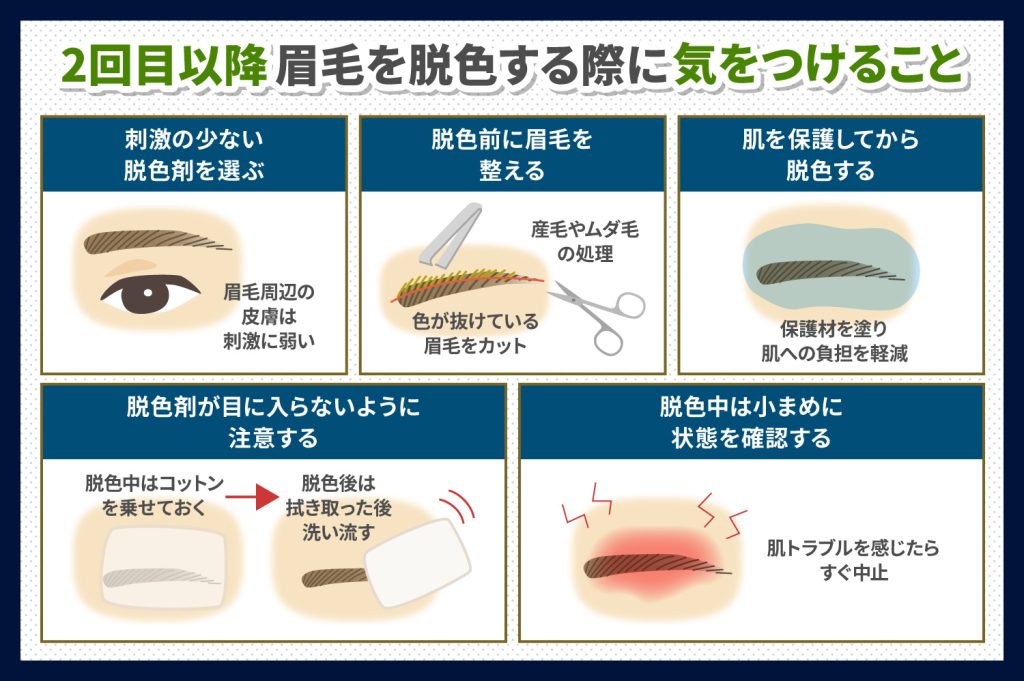 2回目以降 眉毛を脱色する際に気をつけること

刺激の少ない脱色剤を選ぶ

眉毛周辺の皮膚は刺激に弱い

脱色前に眉毛を整える

産毛やムダ毛の処理

色が抜けている眉毛をカット

肌を保護してから脱色する

保護材を塗り肌への負担を軽減

脱色剤が目に入らないように注意する

脱色中はコットンを乗せておく

脱色後は拭き取った後洗い流す

脱色中は小まめに状態を確認する

肌トラブルを感じたらすぐ中止