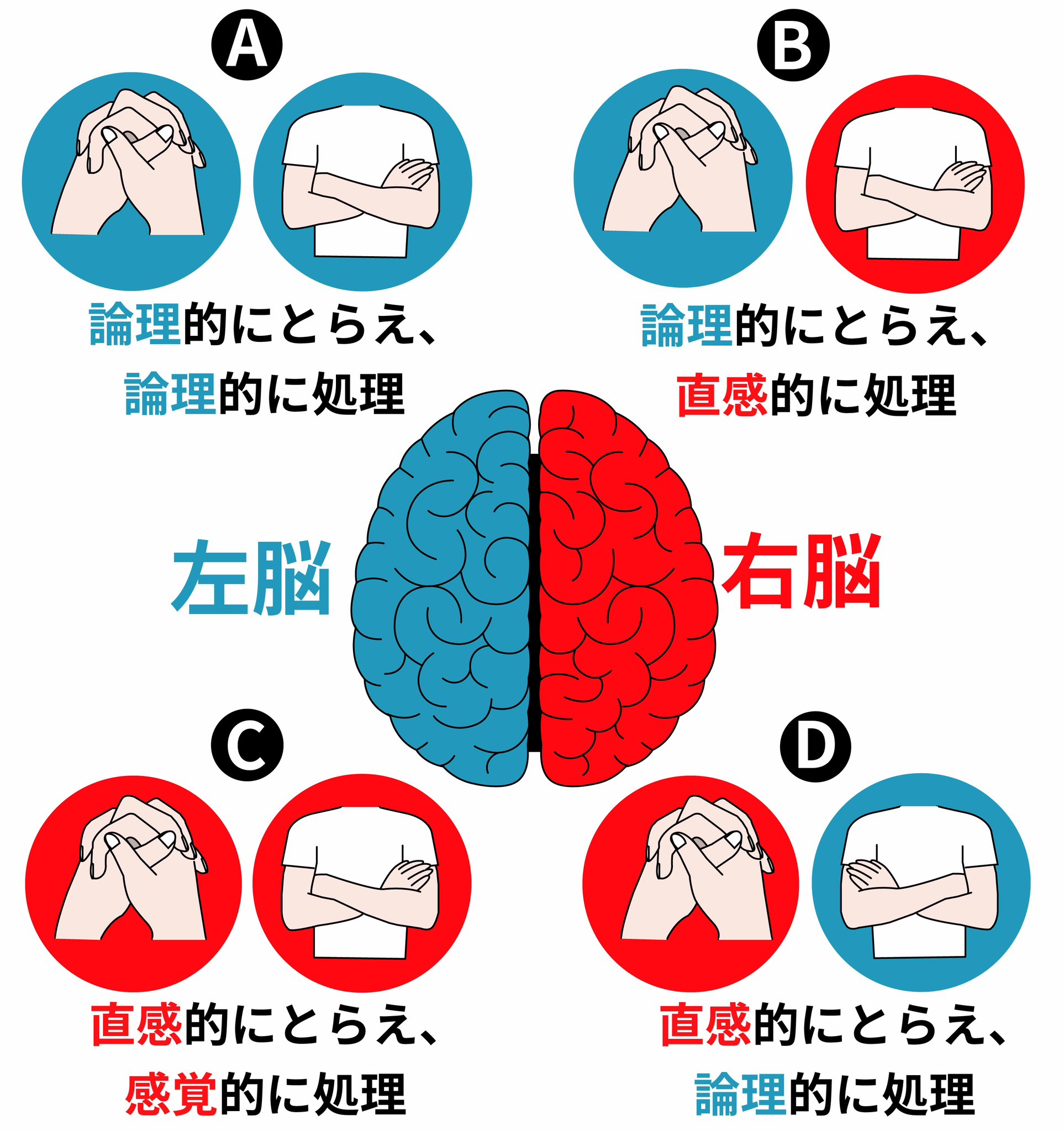 A

論理的にとらえ、
論理的に処理

B

論理的にとらえ、
直感的に処理

左脳

右脳

C

直感的にとらえ、
感覚的に処理

D

直感的にとらえ、
論理的に処理