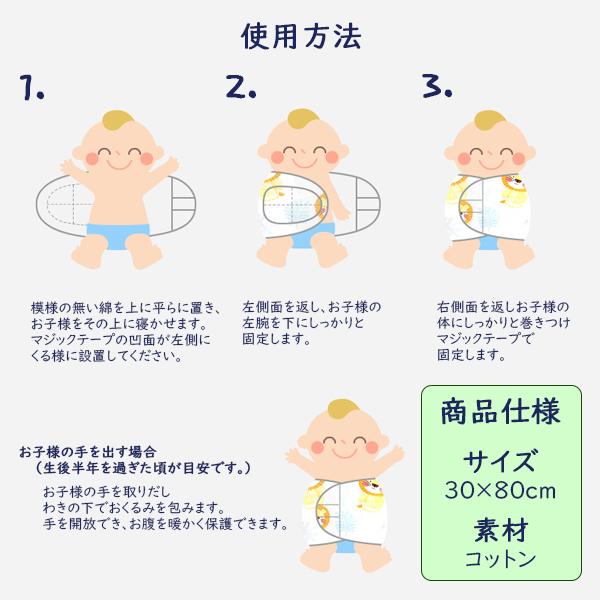 使用方法

1.

模様の無い綿を上に平らに置き、お子様をその上に寝かせます。マジックテープの凹面が左側にくる様に設置してください。

2.

左側面を返し、お子様の左腕を下にしっかりと固定します。

3.

右側面を返しお子様の体にしっかりと巻きつけマジックテープで固定します。

お子様の手を出す場合
（生後半年を過ぎた頃が目安です。）

お子様の手を取りだし
わきの下でおくるみを包みます。
手を開放でき、お腹を暖かく保護できます。

商品仕様

サイズ
30×80cm

素材
コットン