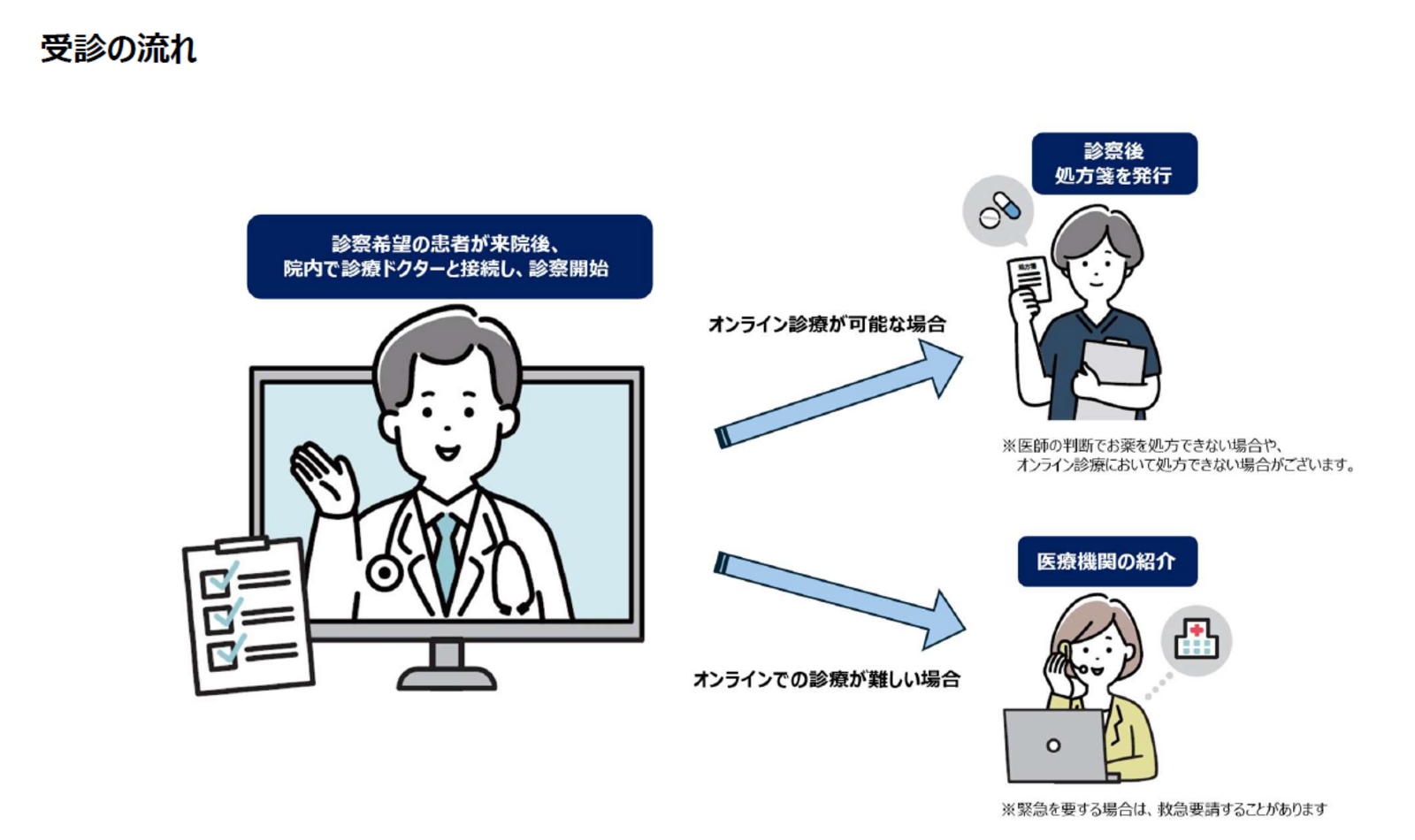 受診の流れ

診察希望の患者が来院後、
院内で診療ドクターと接続し、診察開始

オンライン診療が可能な場合

診察後
処方箋を発行

処方箋

※医師の判断でお薬を処方できない場合や、
オンライン診療において処方できない場合がございます。

オンラインでの診療が難しい場合

医療機関の紹介

※緊急を要する場合は、救急要請することがあります