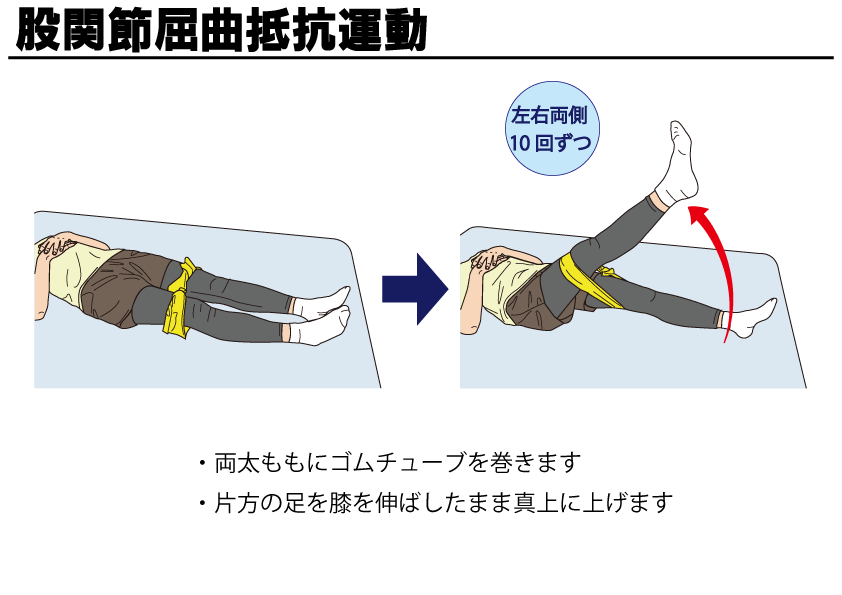 股関節屈曲抵抗運動

左右両側
10 回ずつ

・両太ももにゴムチューブを巻きます

・片方の足を膝を伸ばしたまま真上に上げます