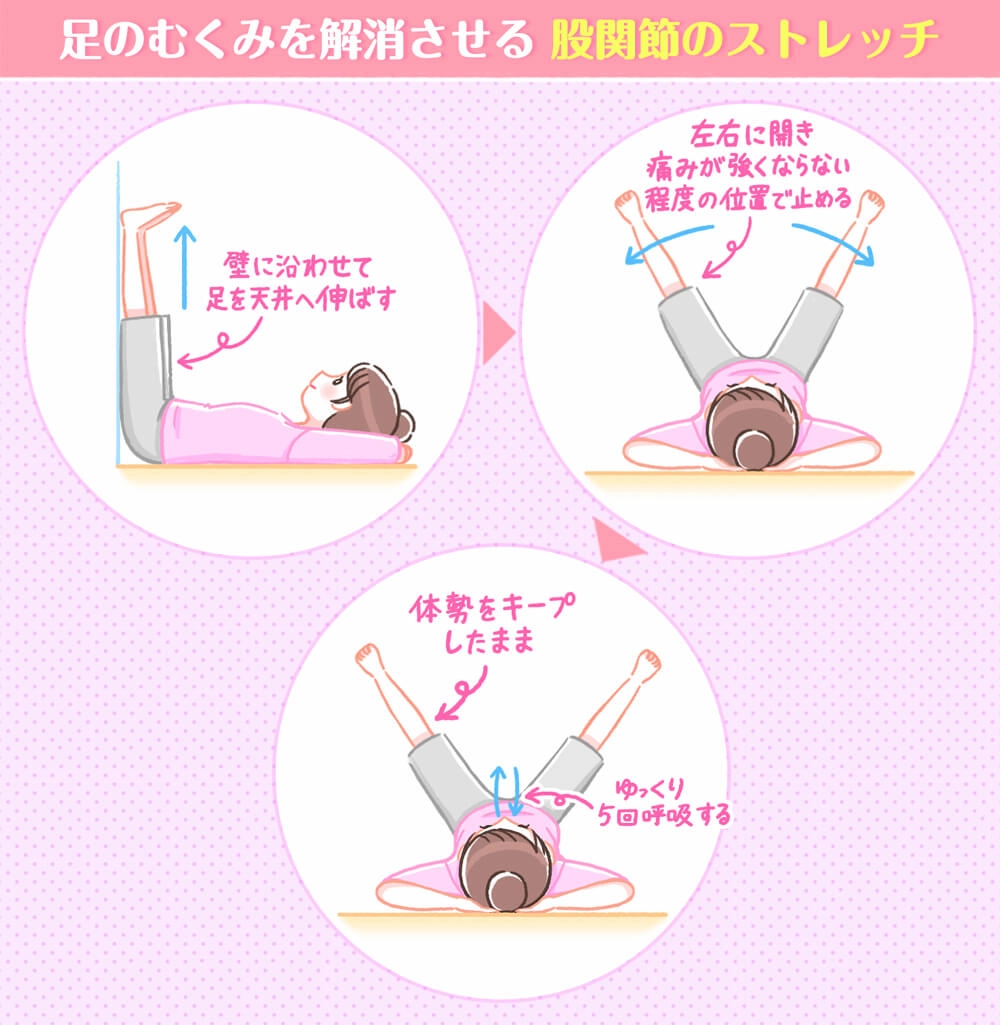 足のむくみを解消させる 股関節のストレッチ

壁に沿わせて
足を天井へ伸ばす

左右に開き
痛みが強くならない
程度の位置で止める

体勢をキープ
したまま

ゆっくり
5回呼吸する