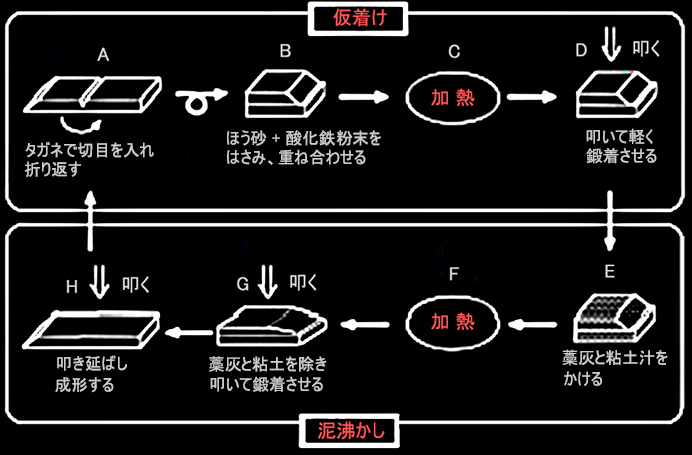 仮着け

A

タガネで切目を入れ折り返す

B

ほう砂 + 酸化鉄粉末をはさみ、重ね合わせる

C

加 熱

D 叩く

叩いて軽く鍛着させる

E

藁灰と粘土汁をかける

F

加 熱

G 叩く

藁灰と粘土を除き叩いて鍛着させる

H 叩く

叩き延ばし成形する

泥沸かし