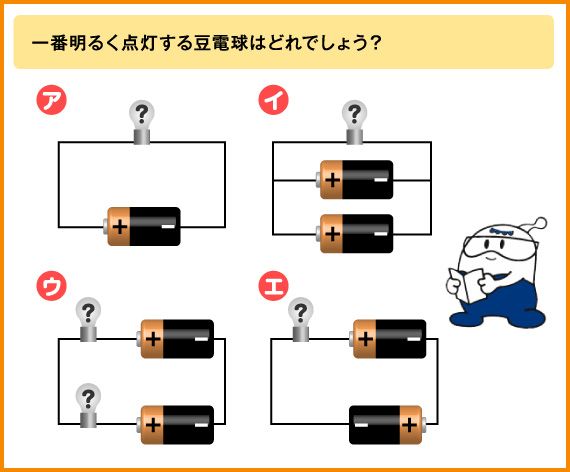 一番明るく点灯する豆電球はどれでしょう?

ア

?

+ −

イ

?

+ −

+ −

ウ

?

+ −

?

+ −

エ

?

+ −

− +