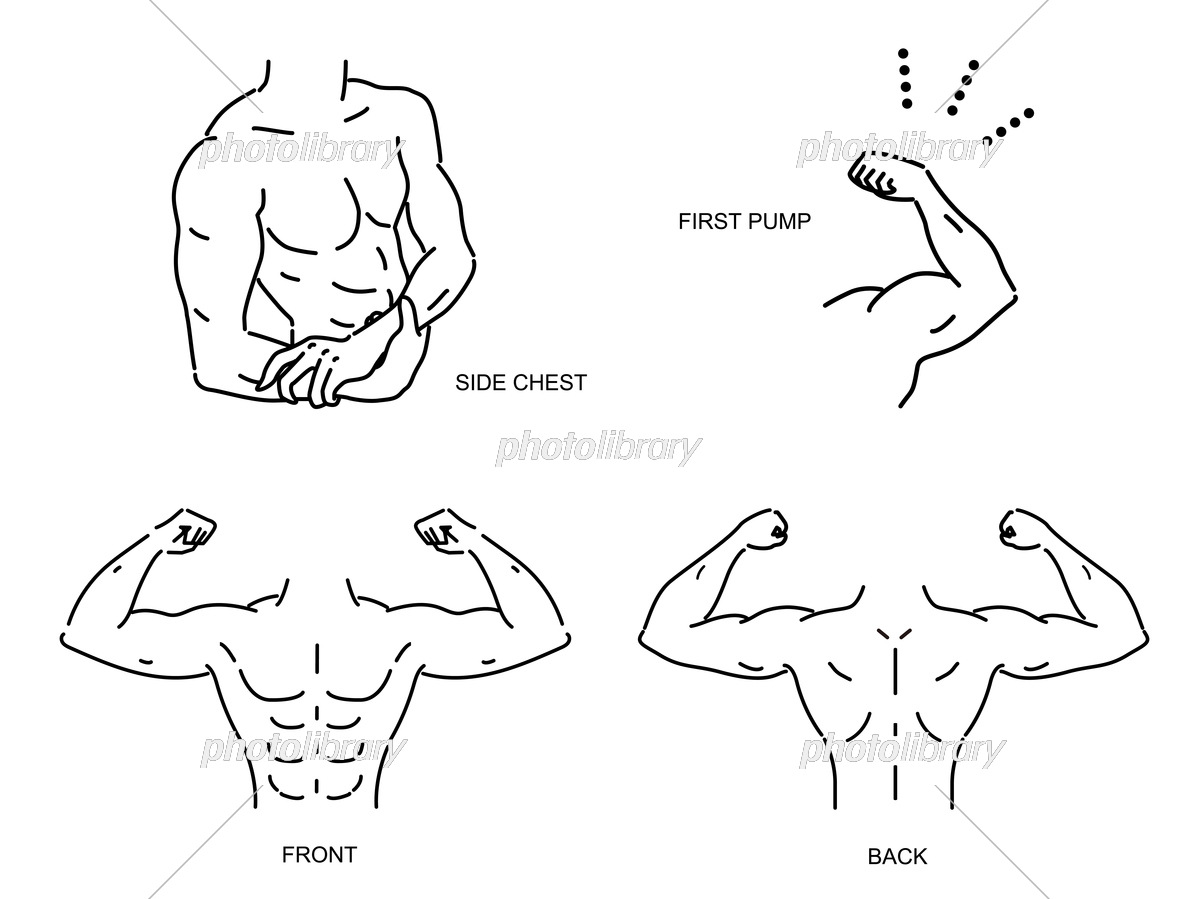 photolibrary

photolibrary

FIRST PUMP

SIDE CHEST

photolibrary

photolibrary

photolibrary

FRONT

BACK