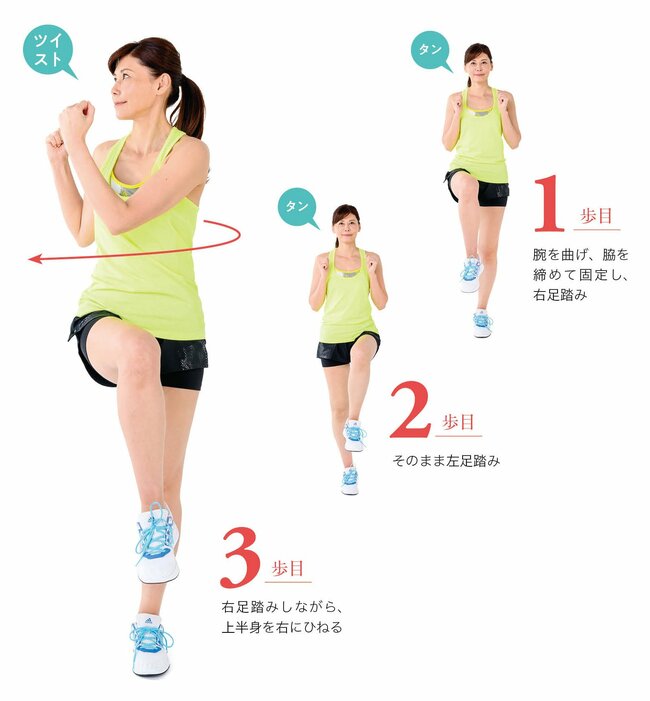 ツイスト

タン

1 歩目

腕を曲げ、脇を締めて固定し、右足踏み

タン

2 歩目

そのまま左足踏み

3 歩目

右足踏みしながら、上半身を右にひねる