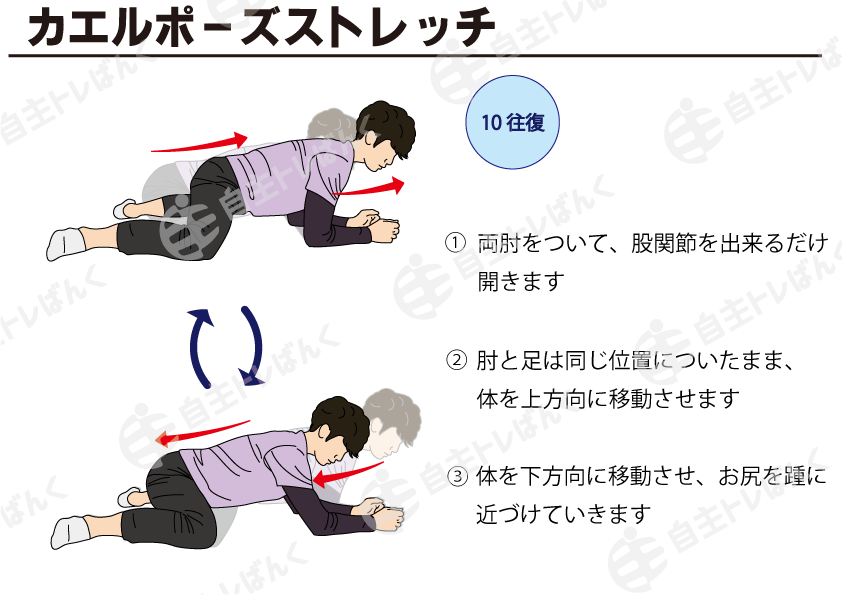 カエルポーズストレッチ

10往復

① 両肘をついて、股関節を出来るだけ開きます

② 肘と足は同じ位置についたまま、体を上方向に移動させます

③ 体を下方向に移動させ、お尻を踵に近づけていきます

自主トレばんく