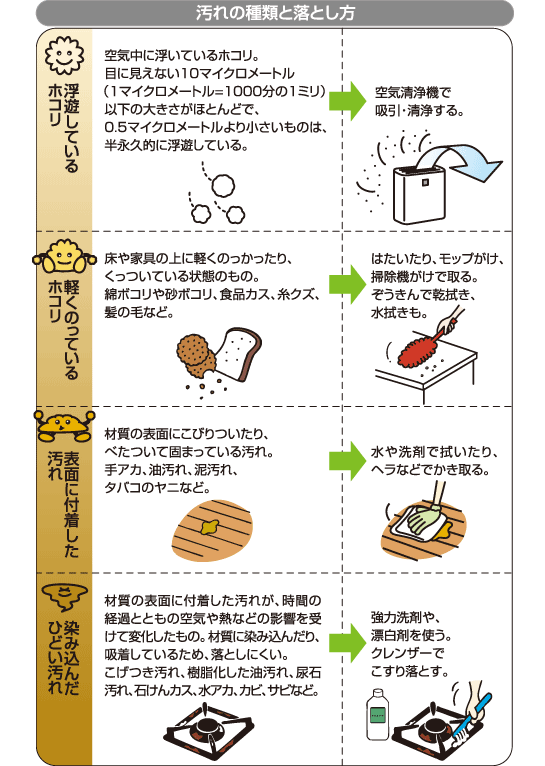 汚れの種類と落とし方

浮遊しているホコリ

空気中に浮いているホコリ。目に見えない10マイクロメートル（1マイクロメートル=1000分の1ミリ）以下の大きさがほとんどで、0.5マイクロメートルより小さいものは、半永久的に浮遊している。

空気清浄機で吸引・清浄する。

軽くのっているホコリ

床や家具の上に軽くのっかったり、くっついている状態のもの。綿ボコリや砂ボコリ、食品カス、糸クズ、髪の毛など。

はたいたり、モップがけ、掃除機がけで取る。ぞうきんで乾拭き、水拭きも。

表面に付着した汚れ

材質の表面にこびりついたり、べたついて固まっている汚れ。手アカ、油汚れ、泥汚れ、タバコのヤニなど。

水や洗剤で拭いたり、ヘラなどでかき取る。

染み込んだひどい汚れ

材質の表面に付着した汚れが、時間の経過とともの空気や熱などの影響を受けて変化したもの。材質に染み込んだり、吸着しているため、落としにくい。こげつき汚れ、樹脂化した油汚れ、尿石汚れ、石けんカス、水アカ、カビ、サビなど。

強力洗剤や、漂白剤を使う。クレンザーでこすり落とす。