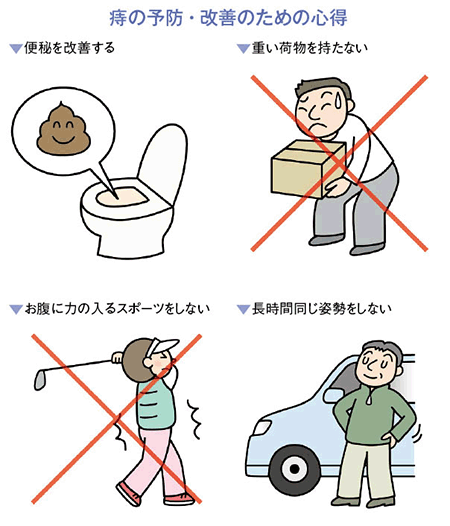 痔の予防・改善のための心得

▼便秘を改善する

▼重い荷物を持たない

▼お腹に力の入るスポーツをしない

▼長時間同じ姿勢をしない