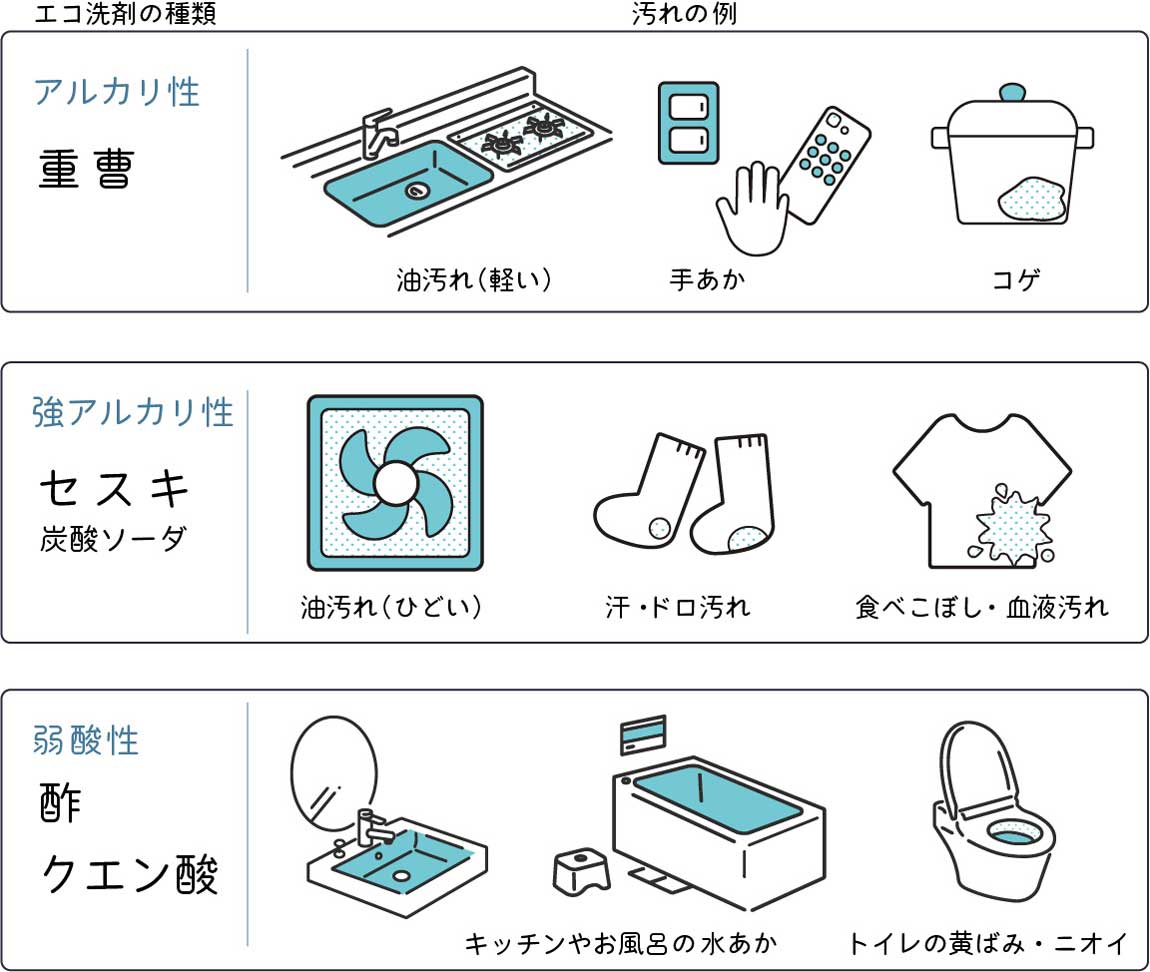 エコ洗剤の種類

汚れの例

アルカリ性

重曹

油汚れ（軽い）

手あか

コゲ

強アルカリ性

セスキ

炭酸ソーダ

油汚れ（ひどい）

汗・ドロ汚れ

食べこぼし・血液汚れ

弱酸性

酢

クエン酸

キッチンやお風呂の水あか

トイレの黄ばみ・ニオイ