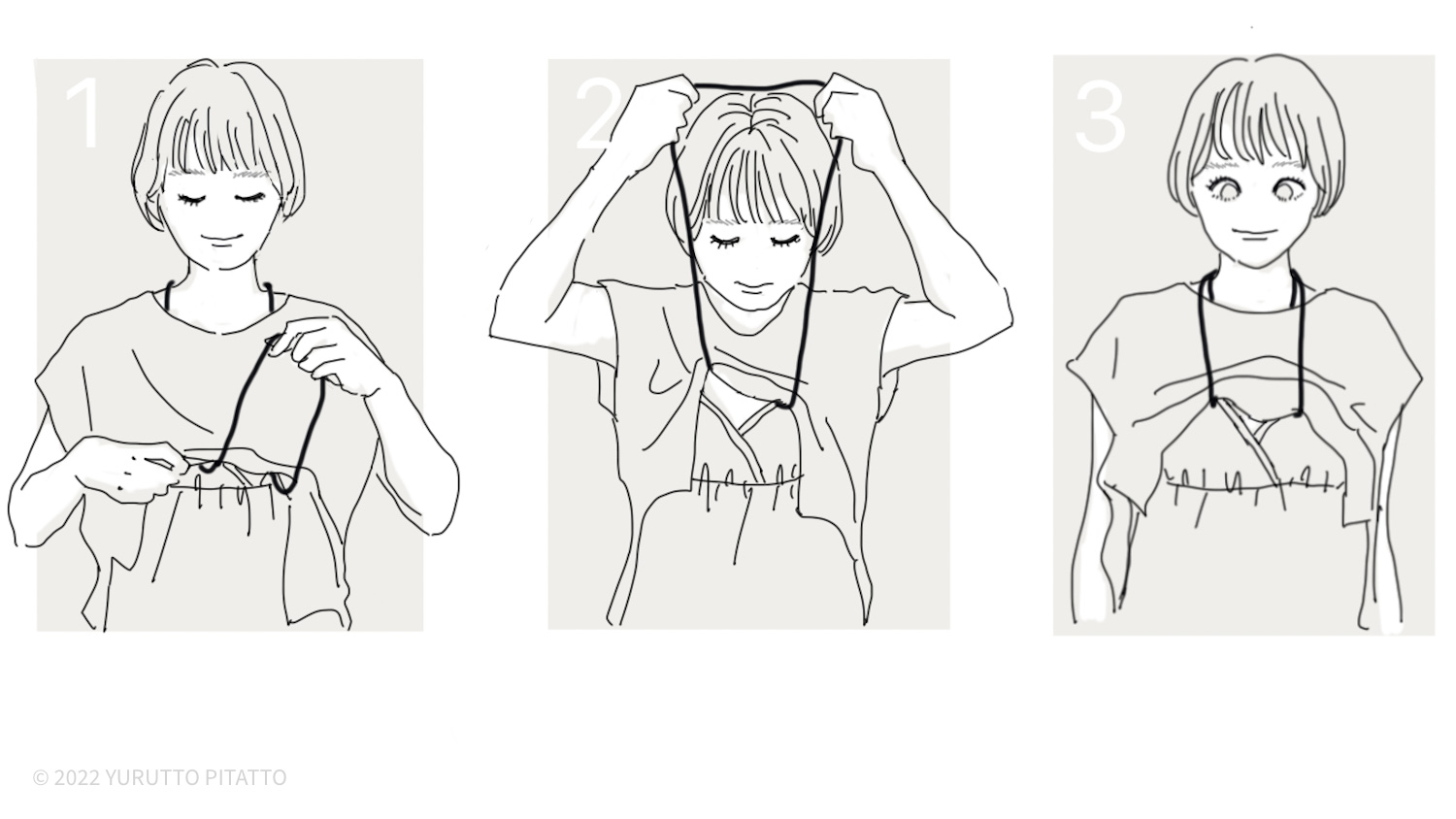 1

2

3

© 2022 YURUTTO PITATTO