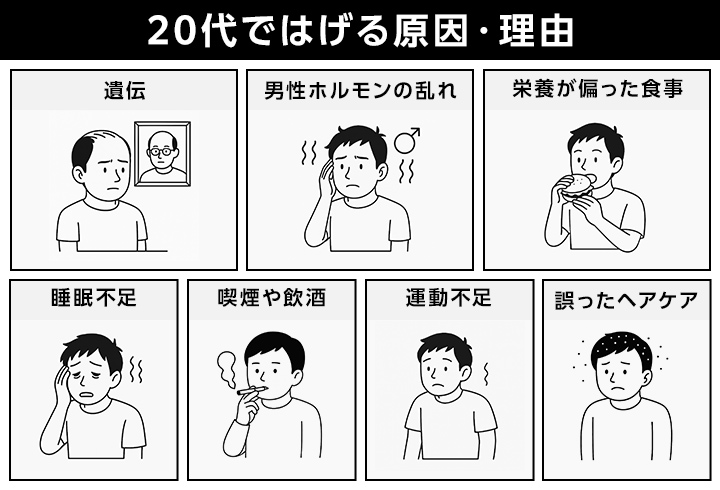 20代ではげる原因・理由

遺伝

男性ホルモンの乱れ

栄養が偏った食事

睡眠不足

喫煙や飲酒

運動不足

誤ったヘアケア