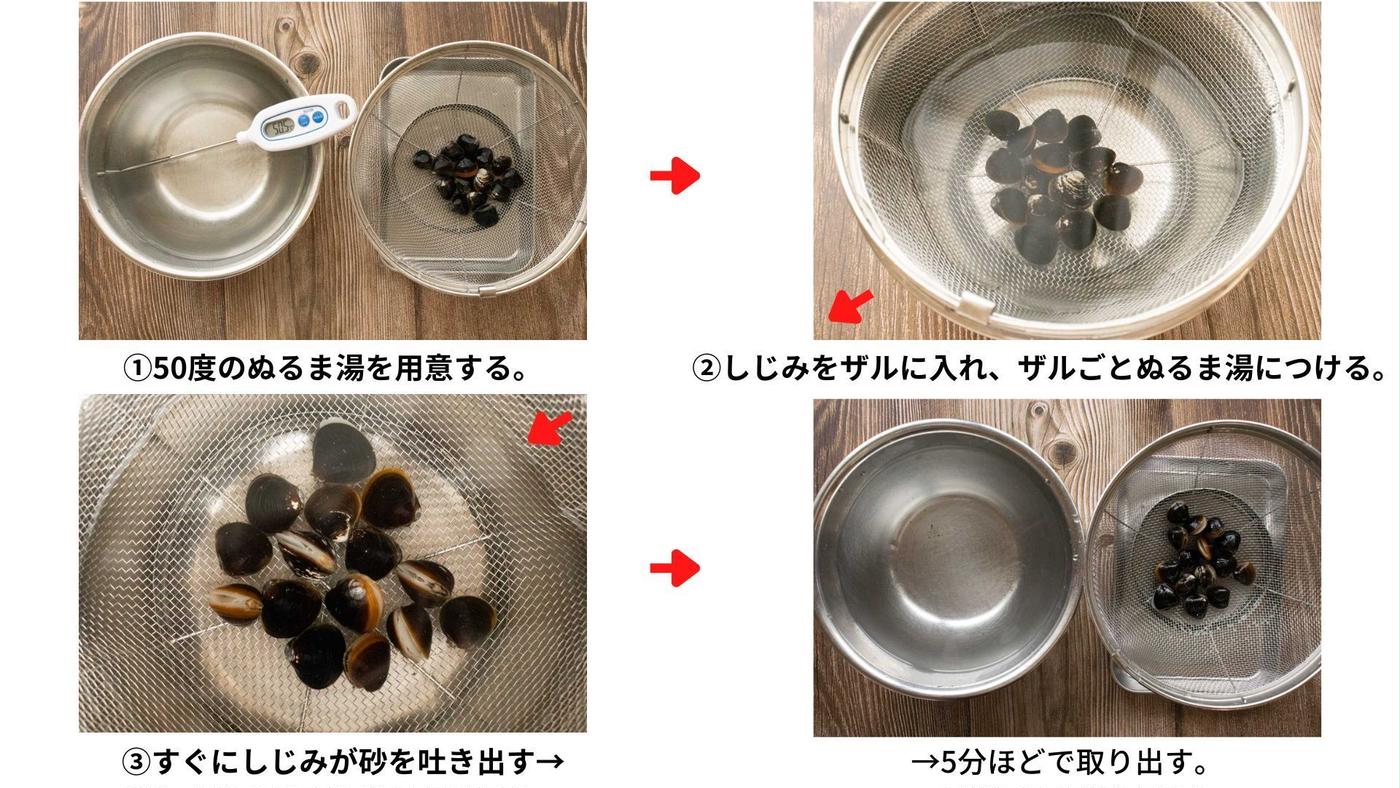 ①50度のぬるま湯を用意する。

②しじみをザルに入れ、ザルごとぬるま湯につける。

③すぐにしじみが砂を吐き出す→

→5分ほどで取り出す。