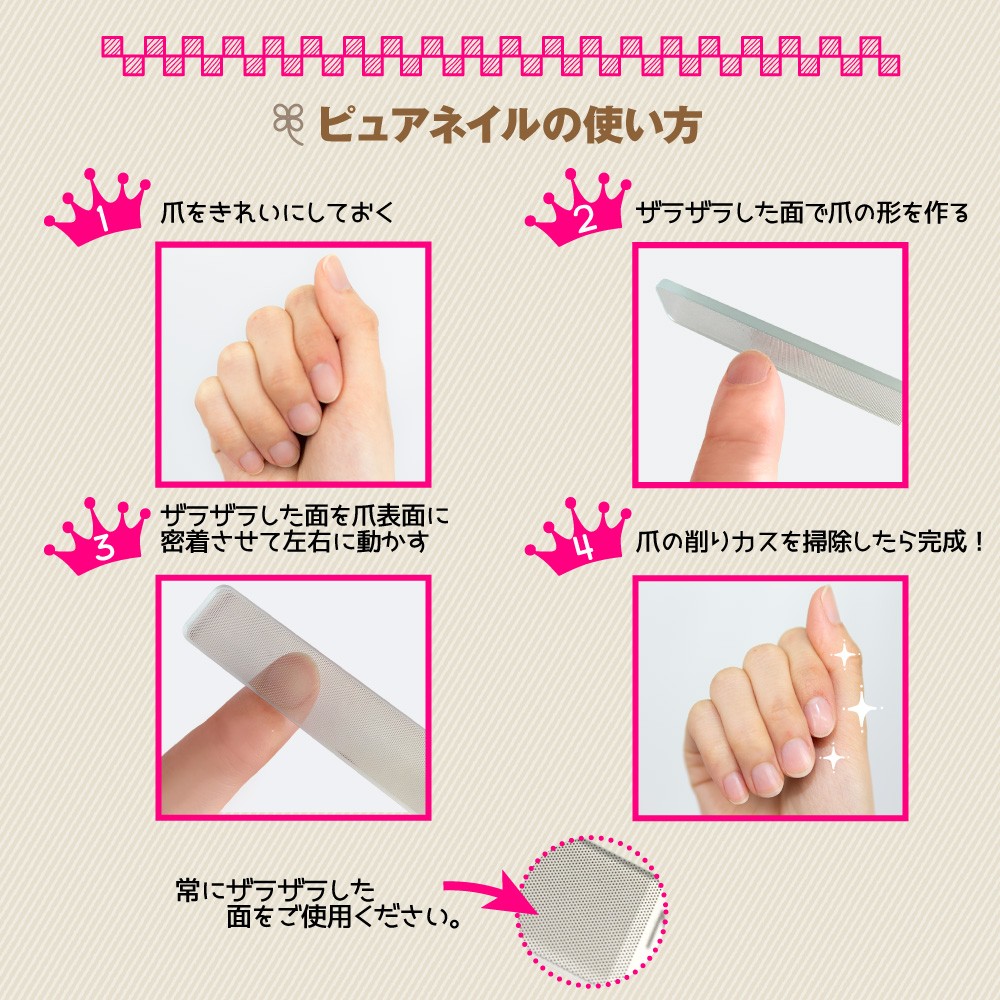 ピュアネイルの使い方

1
爪をきれいにしておく

2
ザラザラした面で爪の形を作る

3
ザラザラした面を爪表面に密着させて左右に動かす

4
爪の削りカスを掃除したら完成！

常にザラザラした面をご使用ください。