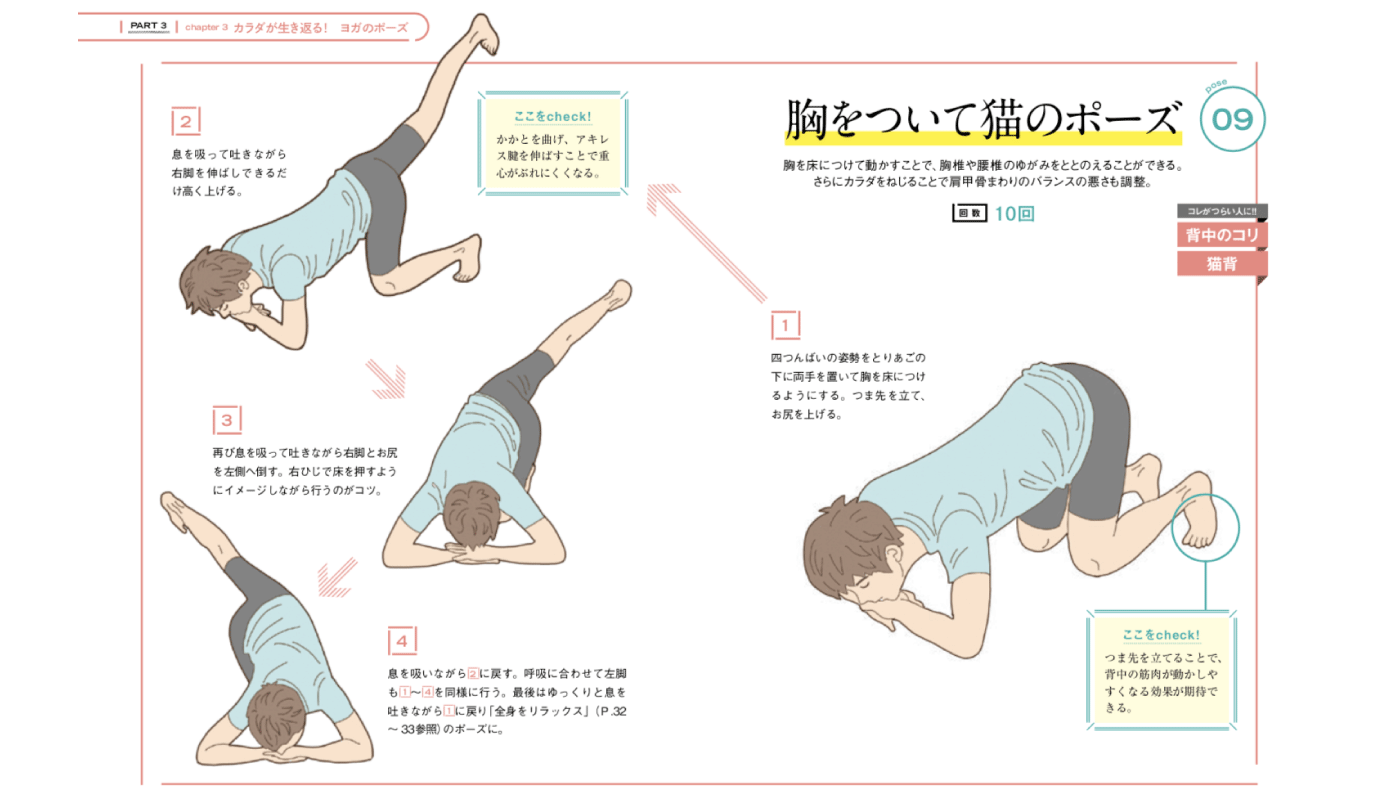 PART 3 | chapter 3 カラダが生き返る！ ヨガのポーズ

pose 09

胸をついて猫のポーズ

胸を床につけて動かすことで、胸椎や腰椎のゆがみをととのえることができる。さらにカラダをねじることで肩甲骨まわりのバランスの悪さも調整。

回数 10回

コレがつらい人に!!
背中のコリ
猫背

1
四つんばいの姿勢をとりあごの下に両手を置いて胸を床につけるようにする。つま先を立て、お尻を上げる。

ここをcheck!
つま先を立てることで、背中の筋肉が動かしやすくなる効果が期待できる。

2
息を吸って吐きながら右脚を伸ばしできるだけ高く上げる。

ここをcheck!
かかとを曲げ、アキレス腱を伸ばすことで重心がぶれにくくなる。

3
再び息を吸って吐きながら右脚とお尻を左側へ倒す。右ひじで床を押すようにイメージしながら行うのがコツ。

4
息を吸いながら2に戻す。呼吸に合わせて左脚も1〜4を同様に行う。最後はゆっくりと息を吐きながら1に戻り「全身をリラックス」（P.32〜33参照）のポーズに。