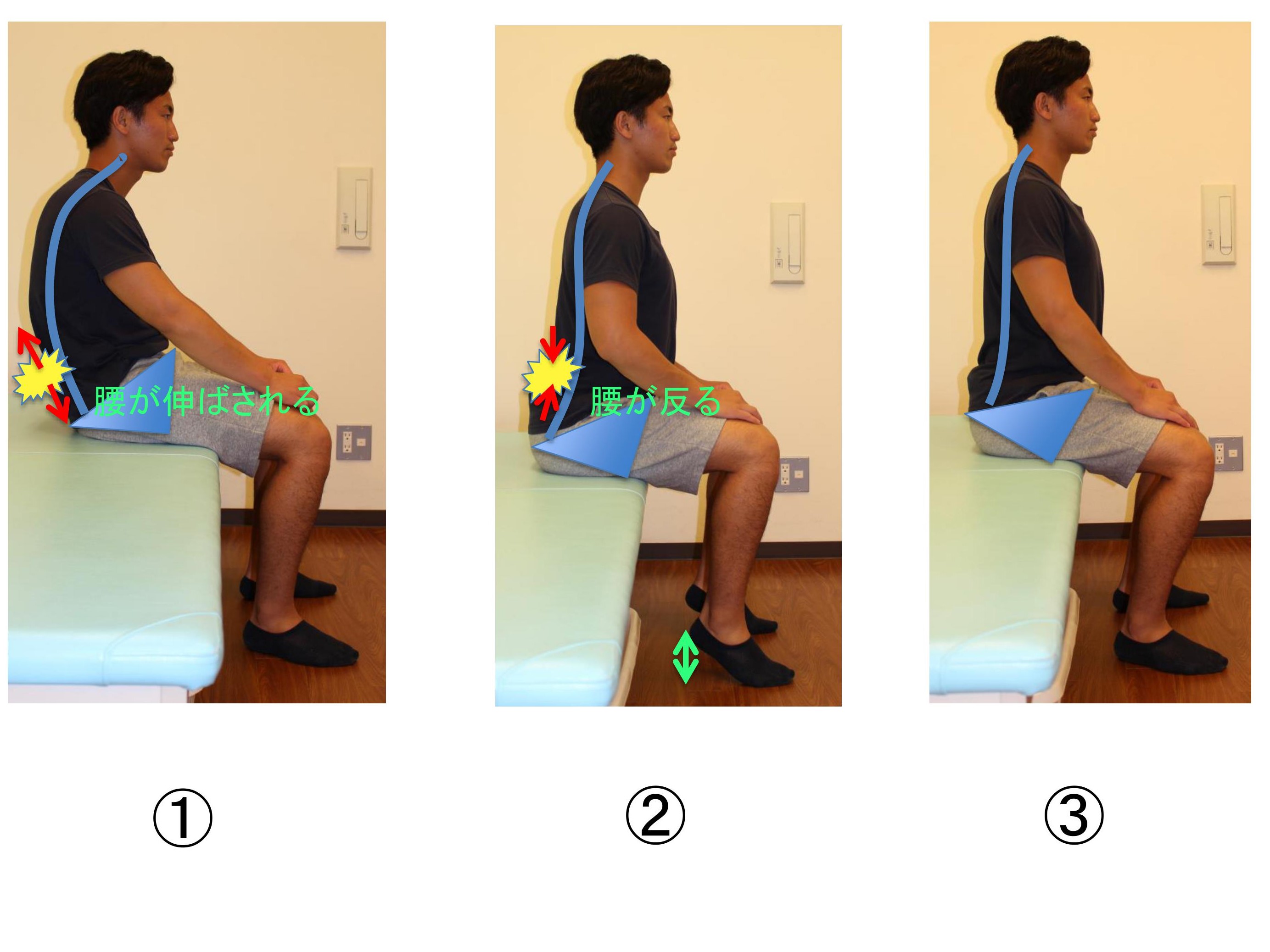 腰が伸ばされる

腰が反る

①

②

③