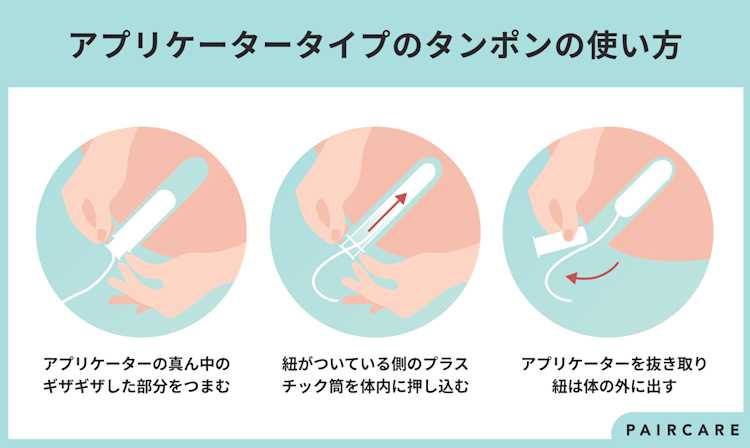 アプリケータータイプのタンポンの使い方

アプリケーターの真ん中のギザギザした部分をつまむ

紐がついている側のプラスチック筒を体内に押し込む

アプリケーターを抜き取り紐は体の外に出す

PAIRCARE