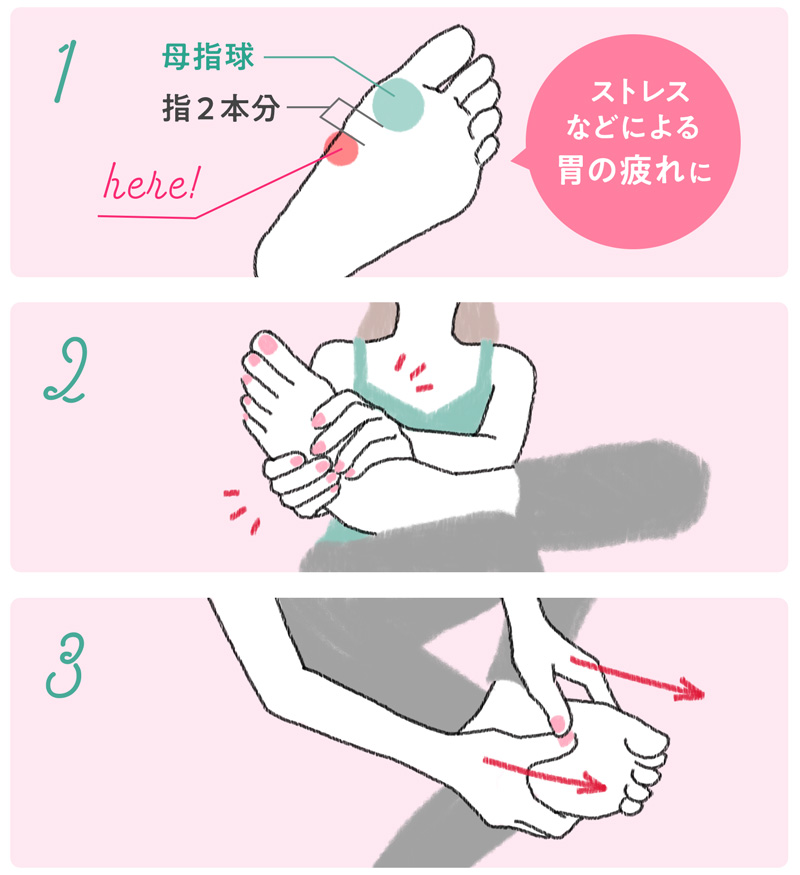 1

母指球

指２本分

here!

ストレス
などによる
胃の疲れに

2

3