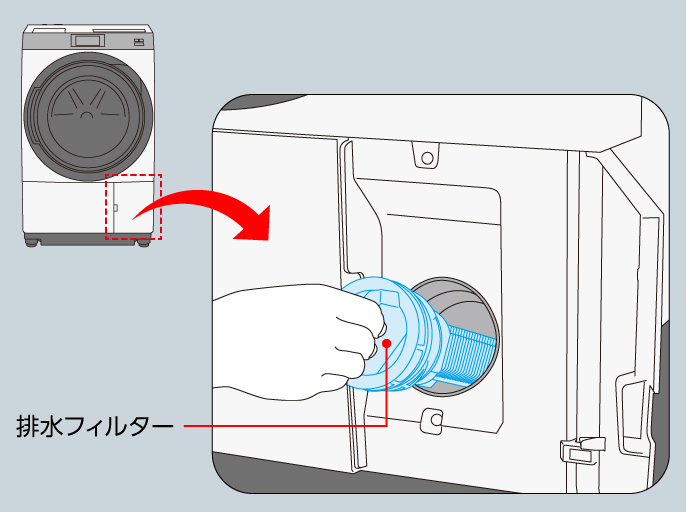 排水フィルター