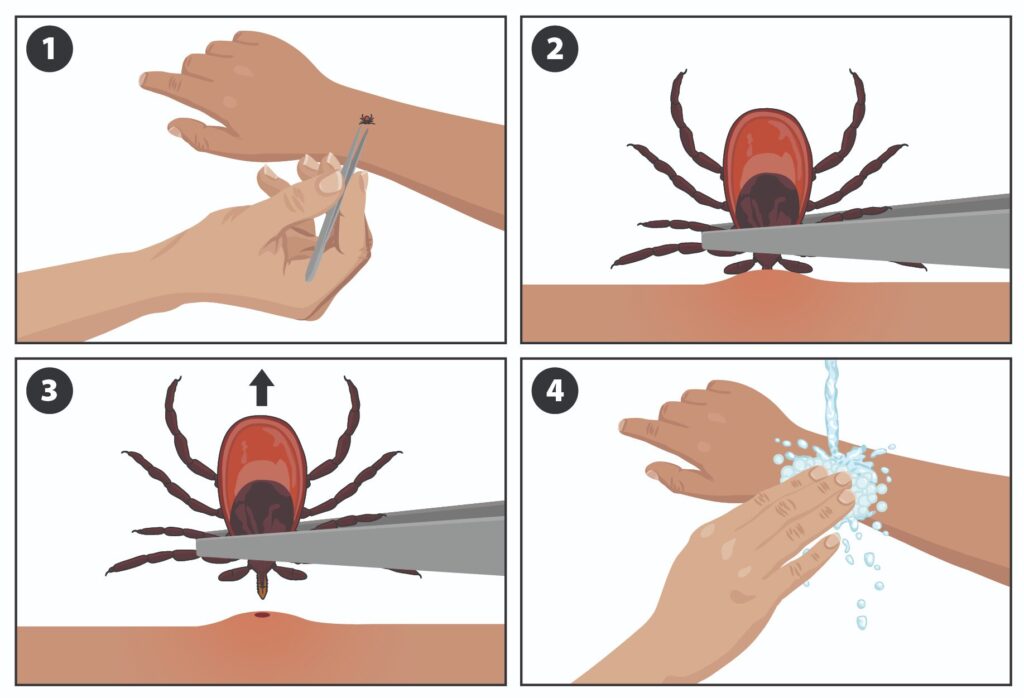 1

2

3

4