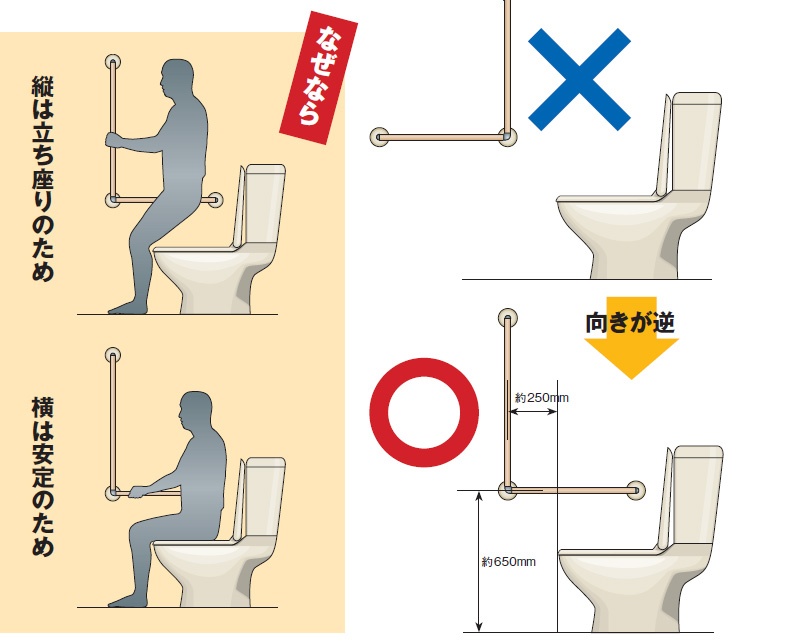 なぜなら

縦は立ち座りのため

横は安定のため

向きが逆

約250mm

約650mm