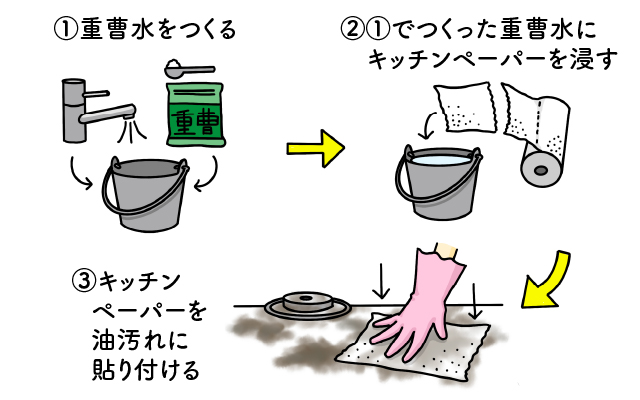 ①重曹水をつくる

重曹

②①でつくった重曹水にキッチンペーパーを浸す

③キッチンペーパーを油汚れに貼り付ける