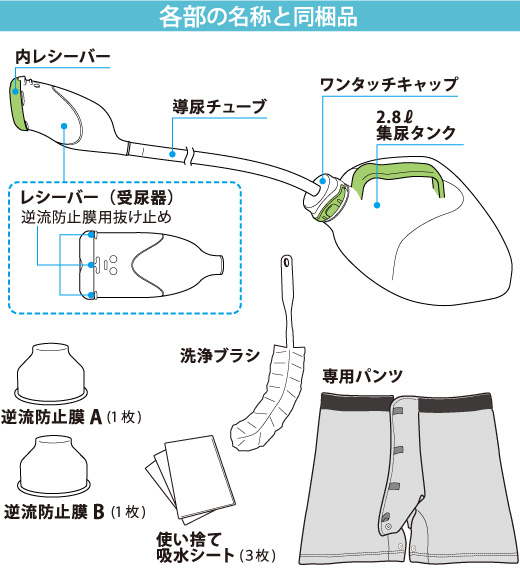 各部の名称と同梱品

内レシーバー

導尿チューブ

ワンタッチキャップ

2.8ℓ
集尿タンク

レシーバー（受尿器）
逆流防止膜用抜け止め

洗浄ブラシ

専用パンツ

逆流防止膜 A（1枚）

逆流防止膜 B（1枚）

使い捨て
吸水シート（3枚）