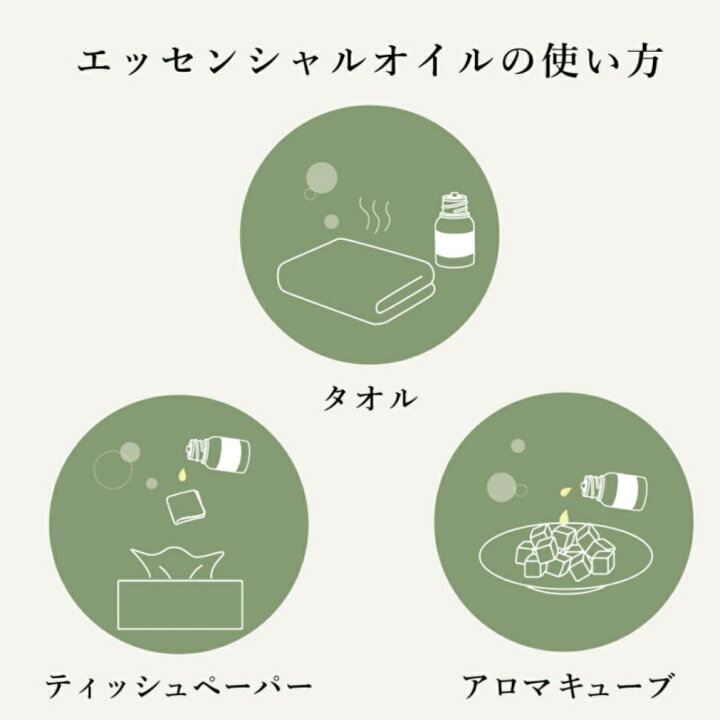 エッセンシャルオイルの使い方

タオル

ティッシュペーパー

アロマキューブ