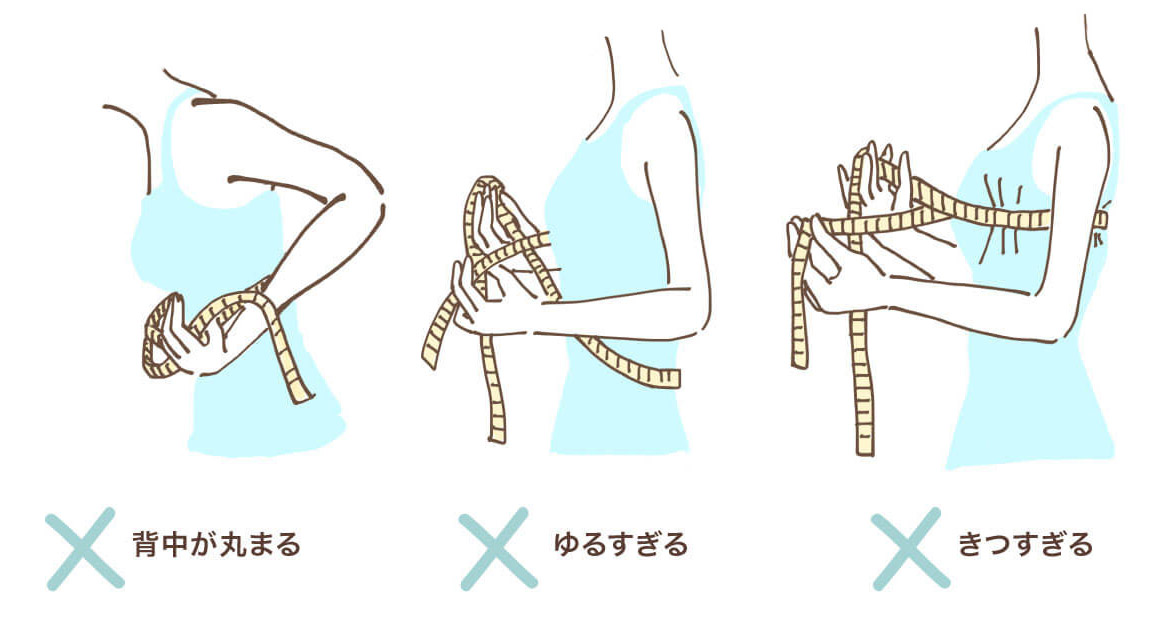 背中が丸まる

ゆるすぎる

きつすぎる