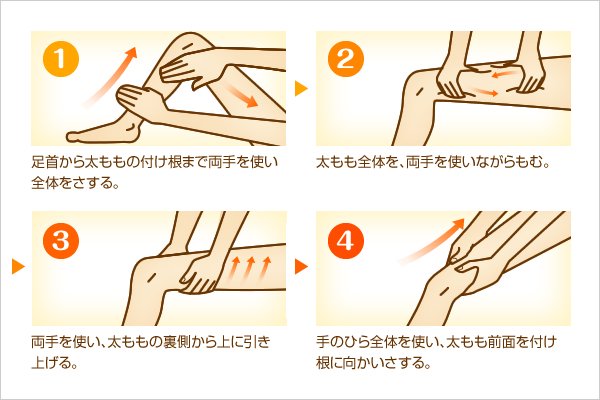 1

足首から太ももの付け根まで両手を使い全体をさする。

2

太もも全体を、両手を使いながらもむ。

3

両手を使い、太ももの裏側から上に引き上げる。

4

手のひら全体を使い、太もも前面を付け根に向かいさする。