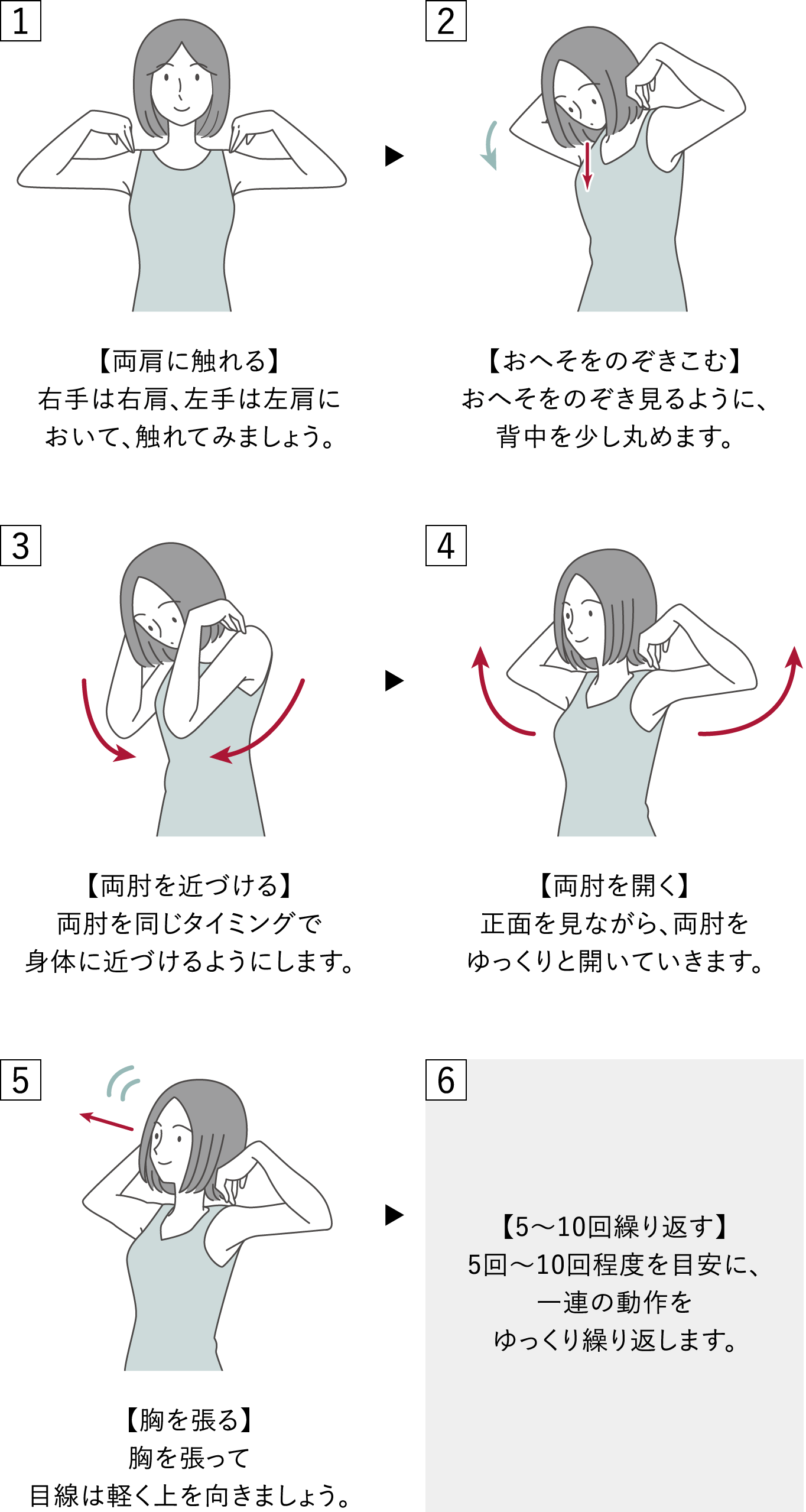 1

【両肩に触れる】
右手は右肩、左手は左肩に
おいて、触れてみましょう。

2

【おへそをのぞきこむ】
おへそをのぞき見るように、
背中を少し丸めます。

3

【両肘を近づける】
両肘を同じタイミングで
身体に近づけるようにします。

4

【両肘を開く】
正面を見ながら、両肘を
ゆっくりと開いていきます。

5

【胸を張る】
胸を張って
目線は軽く上を向きましょう。

6

【5〜10回繰り返す】
5回〜10回程度を目安に、
一連の動作を
ゆっくり繰り返します。