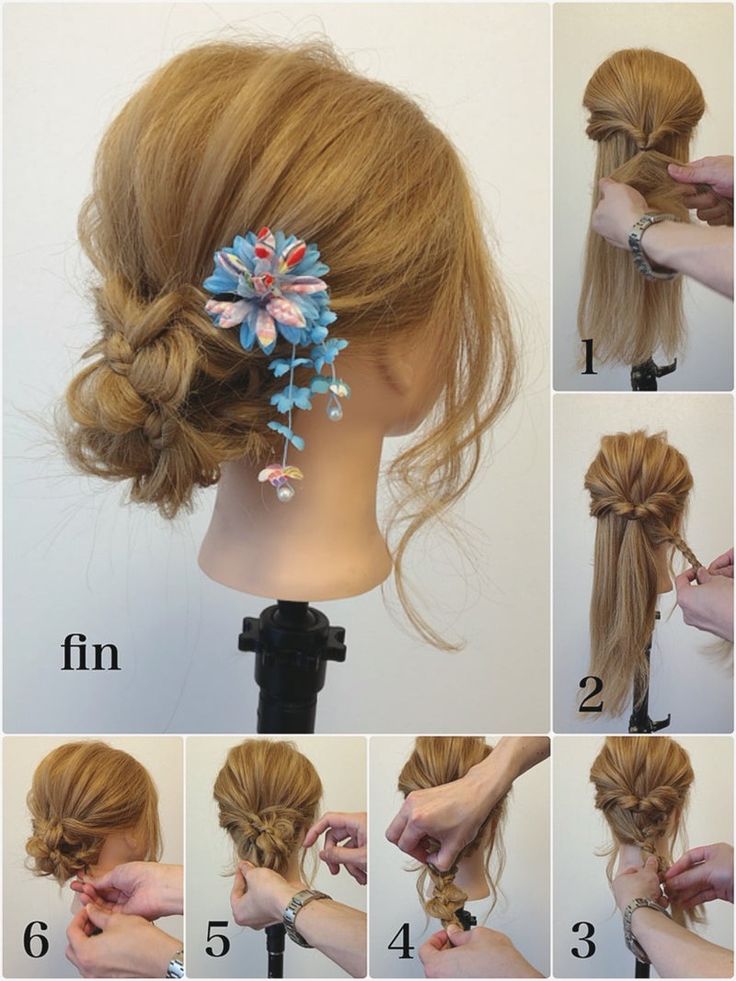 fin

1

2

6

5

4

3