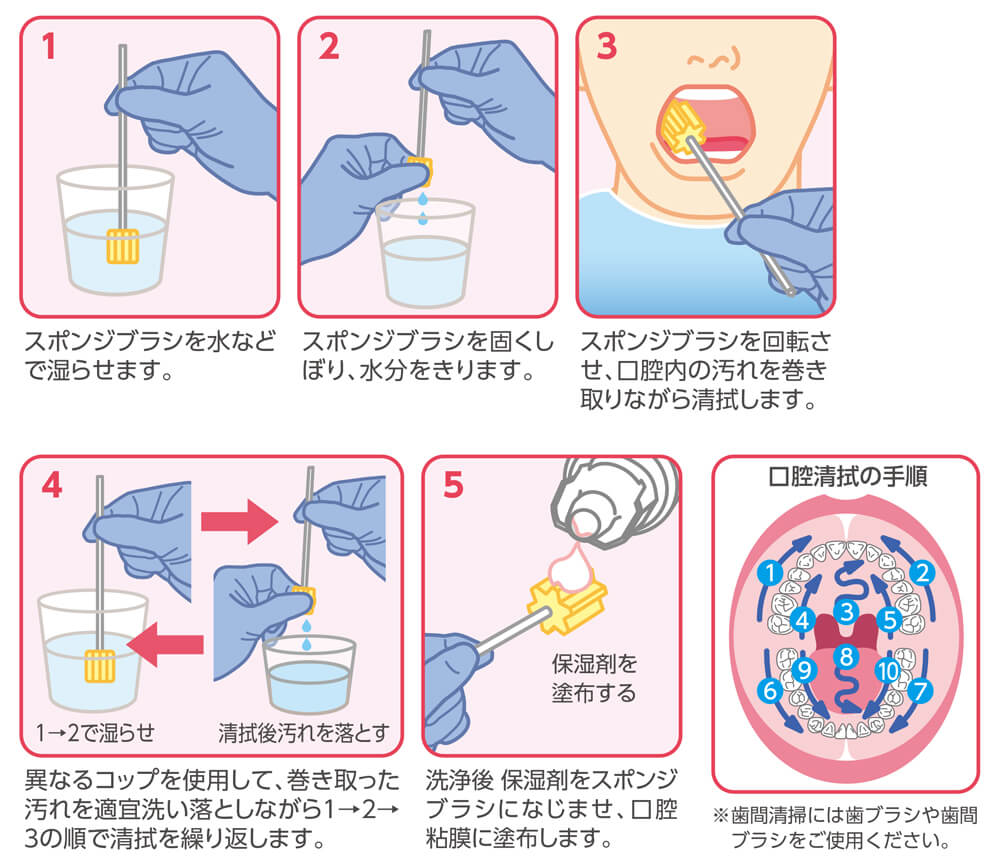 1

スポンジブラシを水などで湿らせます。

2

スポンジブラシを固くしぼり、水分をきります。

3

スポンジブラシを回転させ、口腔内の汚れを巻き取りながら清拭します。

4

1→2で湿らせ

清拭後汚れを落とす

異なるコップを使用して、巻き取った汚れを適宜洗い落としながら1→2→3の順で清拭を繰り返します。

5

保湿剤を塗布する

洗浄後 保湿剤をスポンジブラシになじませ、口腔粘膜に塗布します。

口腔清拭の手順

1 2 3 4 5 6 7 8 9 10

※歯間清掃には歯ブラシや歯間ブラシをご使用ください。