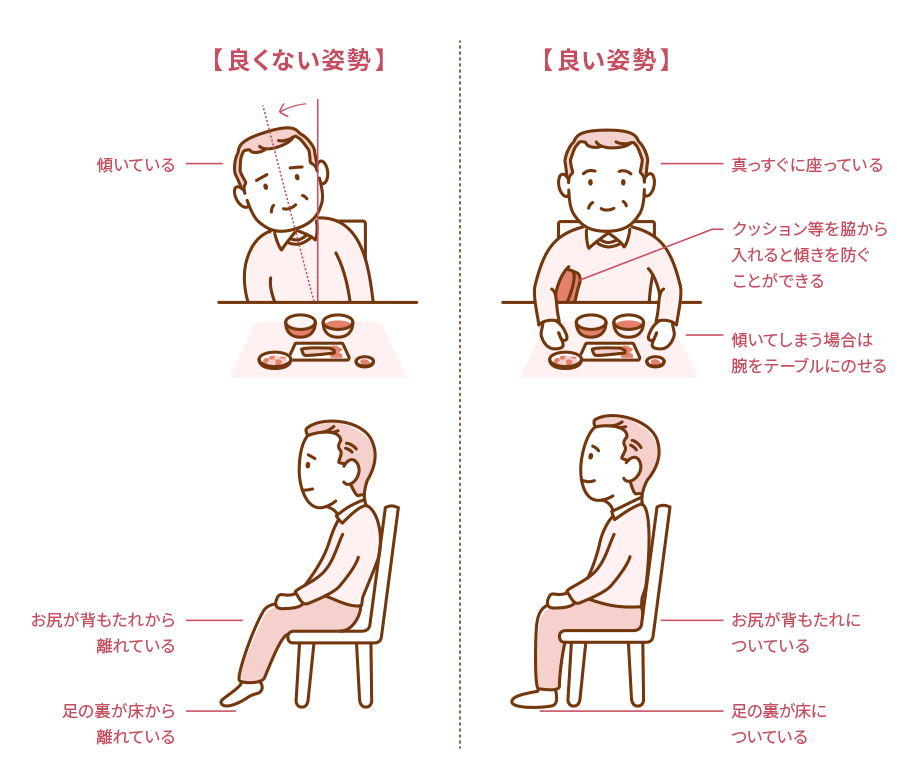 【良くない姿勢】

傾いている

お尻が背もたれから離れている

足の裏が床から離れている

【良い姿勢】

真っすぐに座っている

クッション等を脇から入れると傾きを防ぐことができる

傾いてしまう場合は腕をテーブルにのせる

お尻が背もたれについている

足の裏が床についている