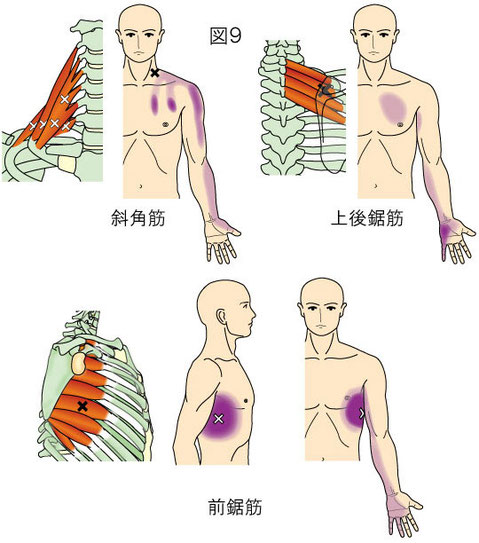 図9

斜角筋

上後鋸筋

前鋸筋