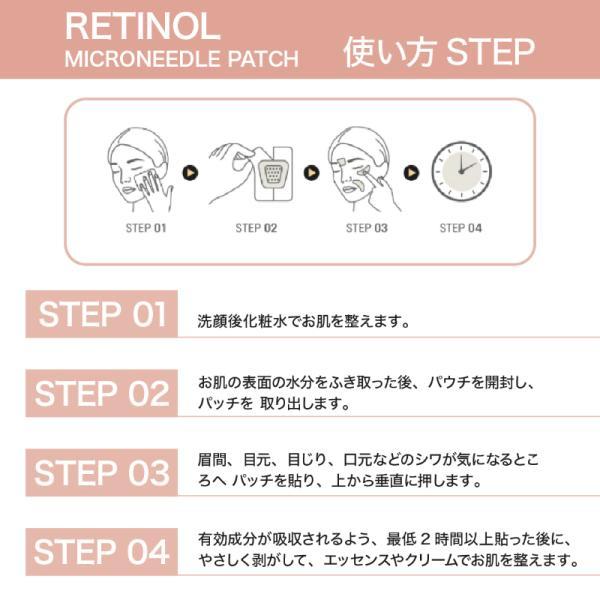 RETINOL
MICRONEEDLE PATCH

使い方 STEP

STEP 01
STEP 02
STEP 03
STEP 04

STEP 01
洗顔後化粧水でお肌を整えます。

STEP 02
お肌の表面の水分をふき取った後、パウチを開封し、パッチを 取り出します。

STEP 03
眉間、目元、目じり、口元などのシワが気になるところへ パッチを貼り、上から垂直に押します。

STEP 04
有効成分が吸収されるよう、最低 2 時間以上貼った後に、やさしく剥がして、エッセンスやクリームでお肌を整えます。