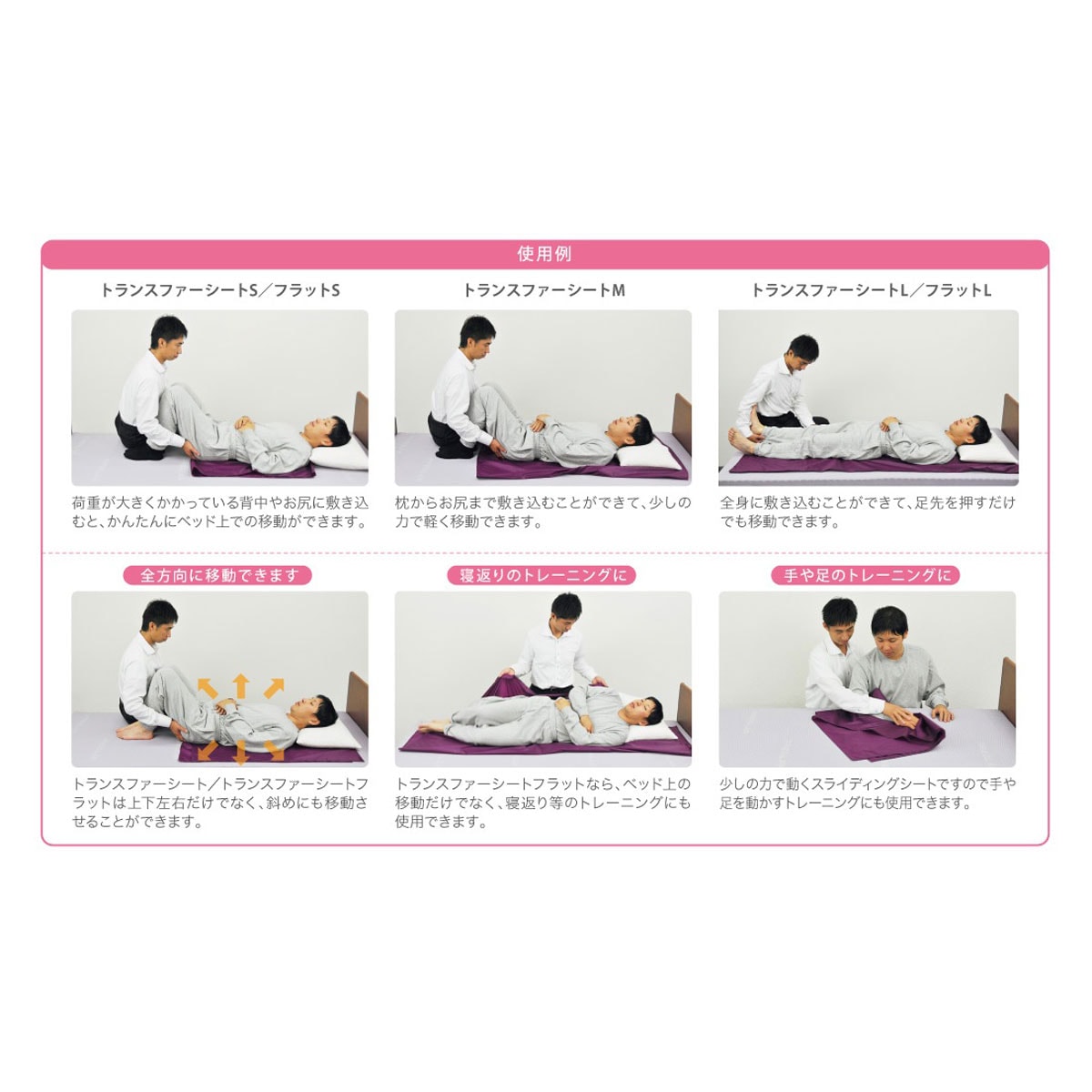 使用例

トランスファーシートS／フラットS

荷重が大きくかかっている背中やお尻に敷き込むと、かんたんにベッド上での移動ができます。

トランスファーシートM

枕からお尻まで敷き込むことができて、少しの力で軽く移動できます。

トランスファーシートL／フラットL

全身に敷き込むことができて、足先を押すだけでも移動できます。

全方向に移動できます

トランスファーシート／トランスファーシートフラットは上下左右だけでなく、斜めにも移動させることができます。

寝返りのトレーニングに

トランスファーシートフラットなら、ベッド上の移動だけでなく、寝返り等のトレーニングにも使用できます。

手や足のトレーニングに

少しの力で動くスライディングシートですので手や足を動かすトレーニングにも使用できます。