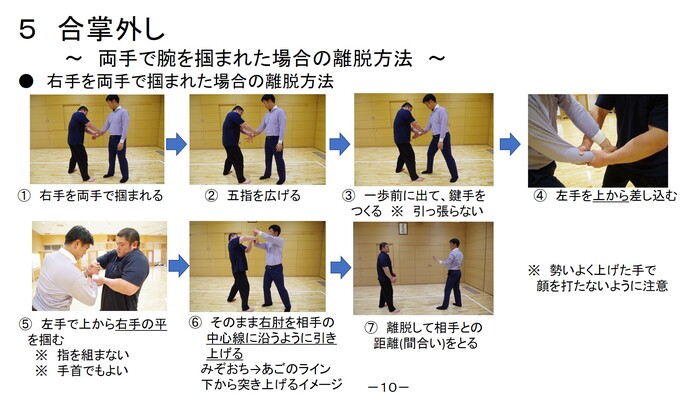 5　合掌外し

～　両手で腕を掴まれた場合の離脱方法　～

●　右手を両手で掴まれた場合の離脱方法

①　右手を両手で掴まれる

②　五指を広げる

③　一歩前に出て、鍵手をつくる　※　引っ張らない

④　左手を上から差し込む

⑤　左手で上から右手の平を掴む
※　指を組まない
※　手首でもよい

⑥　そのまま右肘を相手の中心線に沿うように引き上げる
みぞおち→あごのライン
下から突き上げるイメージ

⑦　離脱して相手との距離(間合い)をとる

※　勢いよく上げた手で顔を打たないように注意

－10－