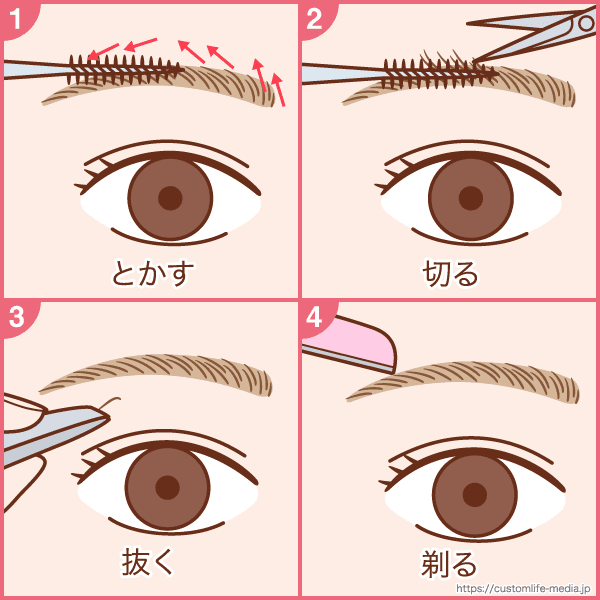 1

とかす

2

切る

3

抜く

4

剃る

https://customlife-media.jp