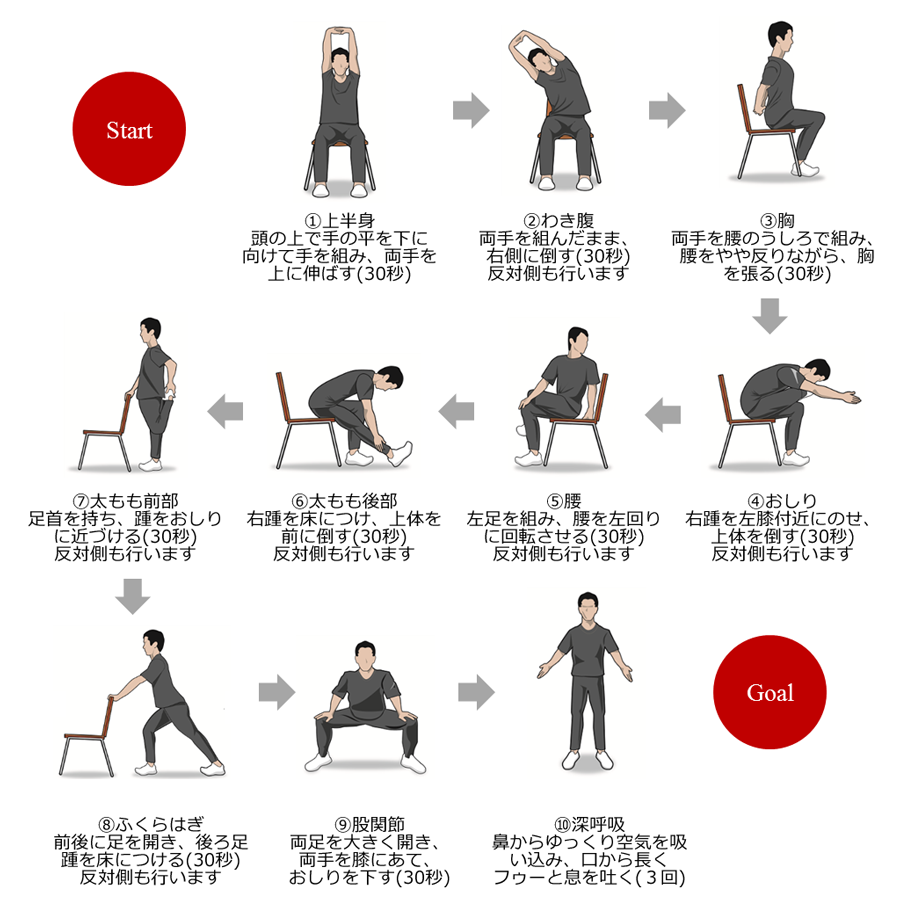 Start

①上半身
頭の上で手の平を下に向けて手を組み、両手を上に伸ばす(30秒)

②わき腹
両手を組んだまま、右側に倒す(30秒)
反対側も行います

③胸
両手を腰のうしろで組み、腰をやや反りながら、胸を張る(30秒)

④おしり
右踵を左膝付近にのせ、上体を倒す(30秒)
反対側も行います

⑤腰
左足を組み、腰を左回りに回転させる(30秒)
反対側も行います

⑥太もも後部
右踵を床につけ、上体を前に倒す(30秒)
反対側も行います

⑦太もも前部
足首を持ち、踵をおしりに近づける(30秒)
反対側も行います

⑧ふくらはぎ
前後に足を開き、後ろ足踵を床につける(30秒)
反対側も行います

⑨股関節
両足を大きく開き、両手を膝にあて、おしりを下す(30秒)

⑩深呼吸
鼻からゆっくり空気を吸い込み、口から長くフゥーと息を吐く(3回)

Goal