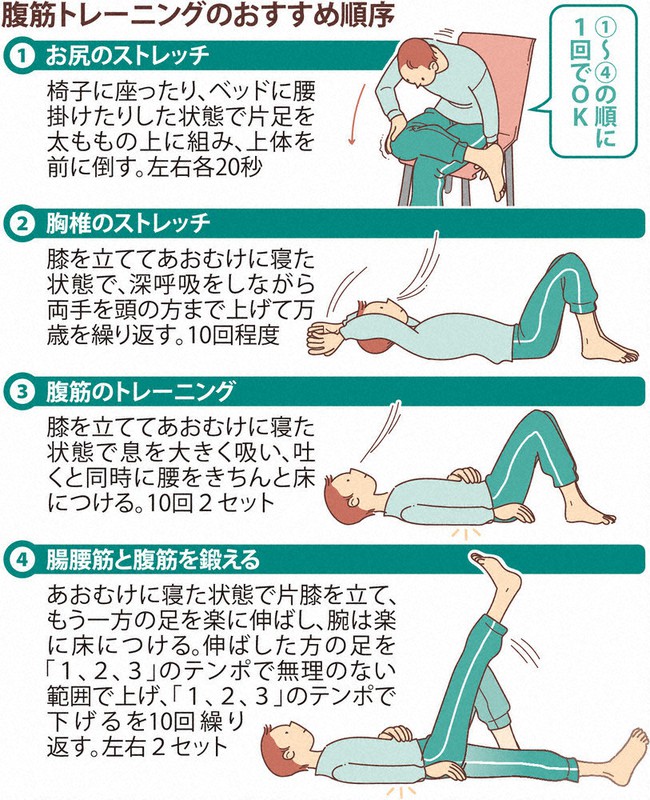 腹筋トレーニングのおすすめ順序

①〜④の順に1回でOK

1 お尻のストレッチ

椅子に座ったり、ベッドに腰掛けたりした状態で片足を太ももの上に組み、上体を前に倒す。左右各20秒

2 胸椎のストレッチ

膝を立ててあおむけに寝た状態で、深呼吸をしながら両手を頭の方まで上げて万歳を繰り返す。10回程度

3 腹筋のトレーニング

膝を立ててあおむけに寝た状態で息を大きく吸い、吐くと同時に腰をきちんと床につける。10回２セット

4 腸腰筋と腹筋を鍛える

あおむけに寝た状態で片膝を立て、もう一方の足を楽に伸ばし、腕は楽に床につける。伸ばした方の足を「１、２、３」のテンポで無理のない範囲で上げ、「１、２、３」のテンポで下げるを10回繰り返す。左右２セット