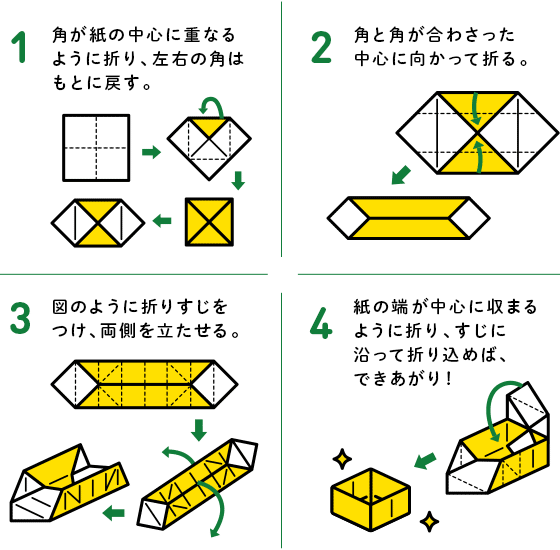 1
角が紙の中心に重なるように折り、左右の角はもとに戻す。

2
角と角が合わさった中心に向かって折る。

3
図のように折りすじをつけ、両側を立たせる。

4
紙の端が中心に収まるように折り、すじに沿って折り込めば、できあがり！