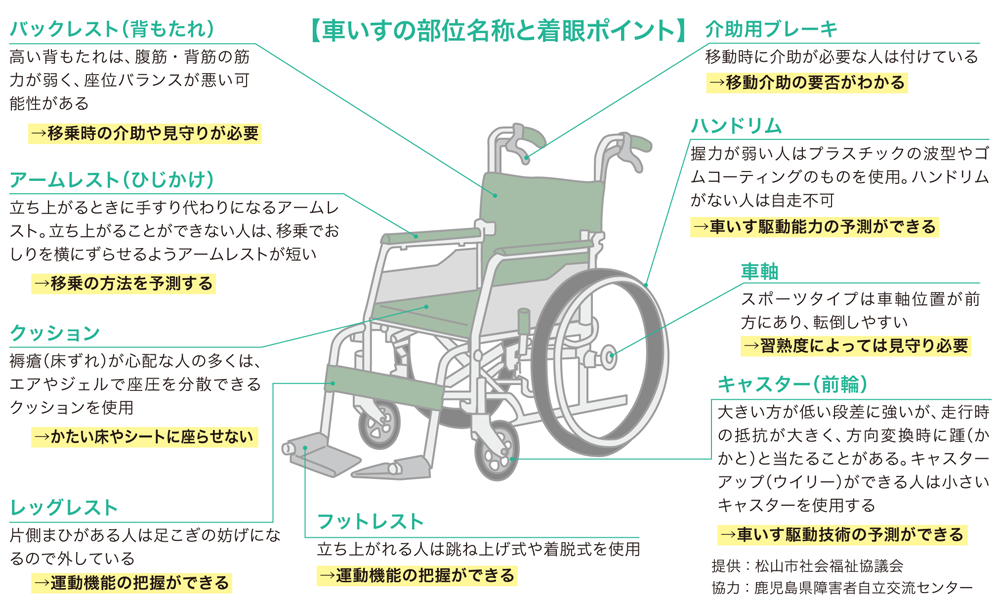 【車いすの部位名称と着眼ポイント】

バックレスト（背もたれ）
高い背もたれは、腹筋・背筋の筋力が弱く、座位バランスが悪い可能性がある
→移乗時の介助や見守りが必要

アームレスト（ひじかけ）
立ち上がるときに手すり代わりになるアームレスト。立ち上がることができない人は、移乗でおしりを横にずらせるようアームレストが短い
→移乗の方法を予測する

クッション
褥瘡（床ずれ）が心配な人の多くは、エアやジェルで座圧を分散できるクッションを使用
→かたい床やシートに座らせない

レッグレスト
片側まひがある人は足こぎの妨げになるので外している
→運動機能の把握ができる

フットレスト
立ち上がれる人は跳ね上げ式や着脱式を使用
→運動機能の把握ができる

介助用ブレーキ
移動時に介助が必要な人は付けている
→移動介助の要否がわかる

ハンドリム
握力が弱い人はプラスチックの波型やゴムコーティングのものを使用。ハンドリムがない人は自走不可
→車いす駆動能力の予測ができる

車軸
スポーツタイプは車軸位置が前方にあり、転倒しやすい
→習熟度によっては見守り必要

キャスター（前輪）
大きい方が低い段差に強いが、走行時の抵抗が大きく、方向変換時に踵（かかと）と当たることがある。キャスターアップ（ウイリー）ができる人は小さいキャスターを使用する
→車いす駆動技術の予測ができる

提供：松山市社会福祉協議会
協力：鹿児島県障害者自立交流センター